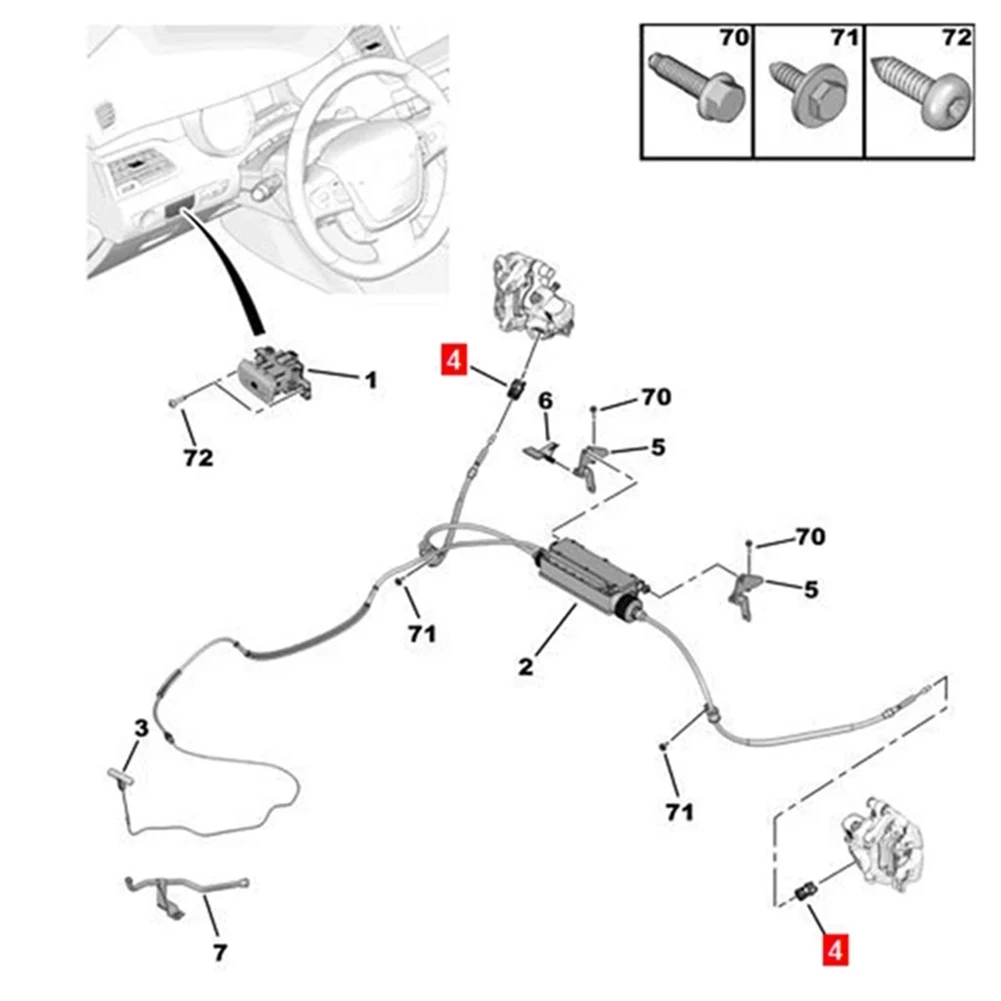 70
71
72
1
72
4
6
70
5
70
5
71
2
3
71
7
4