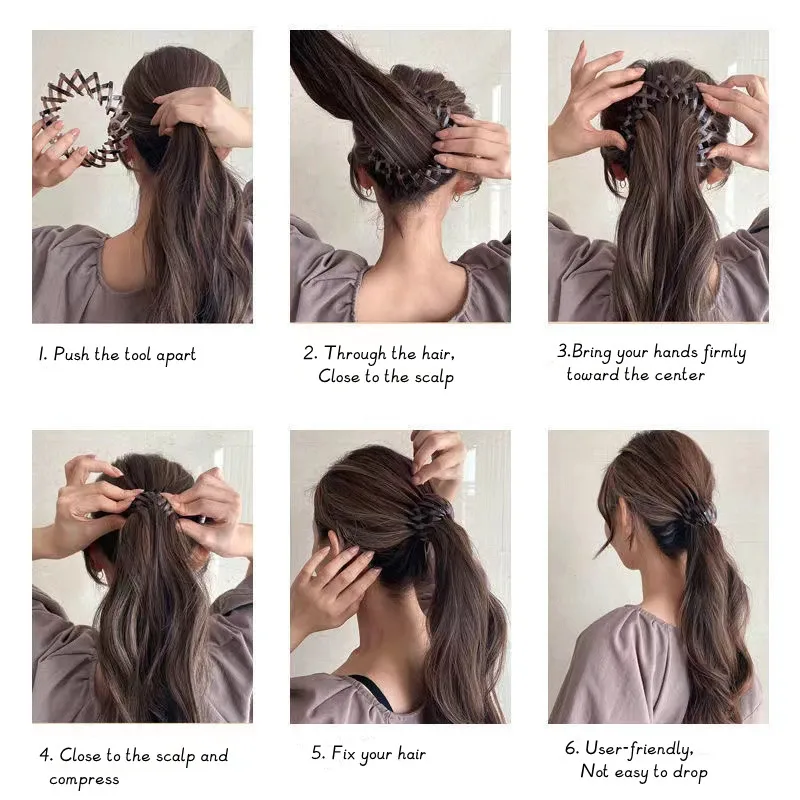 1. Push the tool apart

2. Through the hair, Close to the scalp

3.Bring your hands firmly toward the center

4. Close to the scalp and compress

5. Fix your hair

6. User-friendly, Not easy to drop