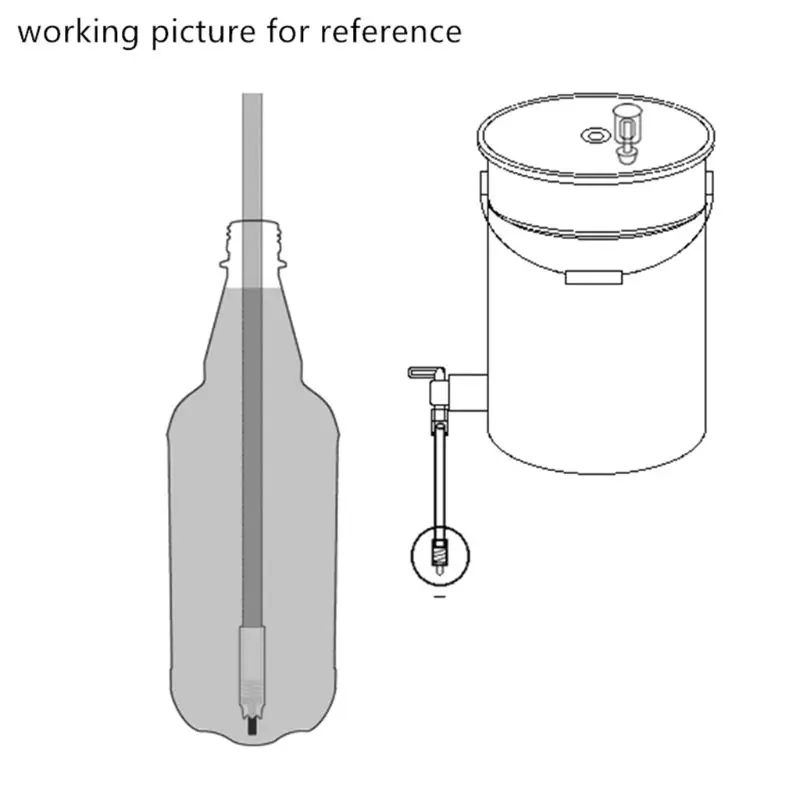 working picture for reference