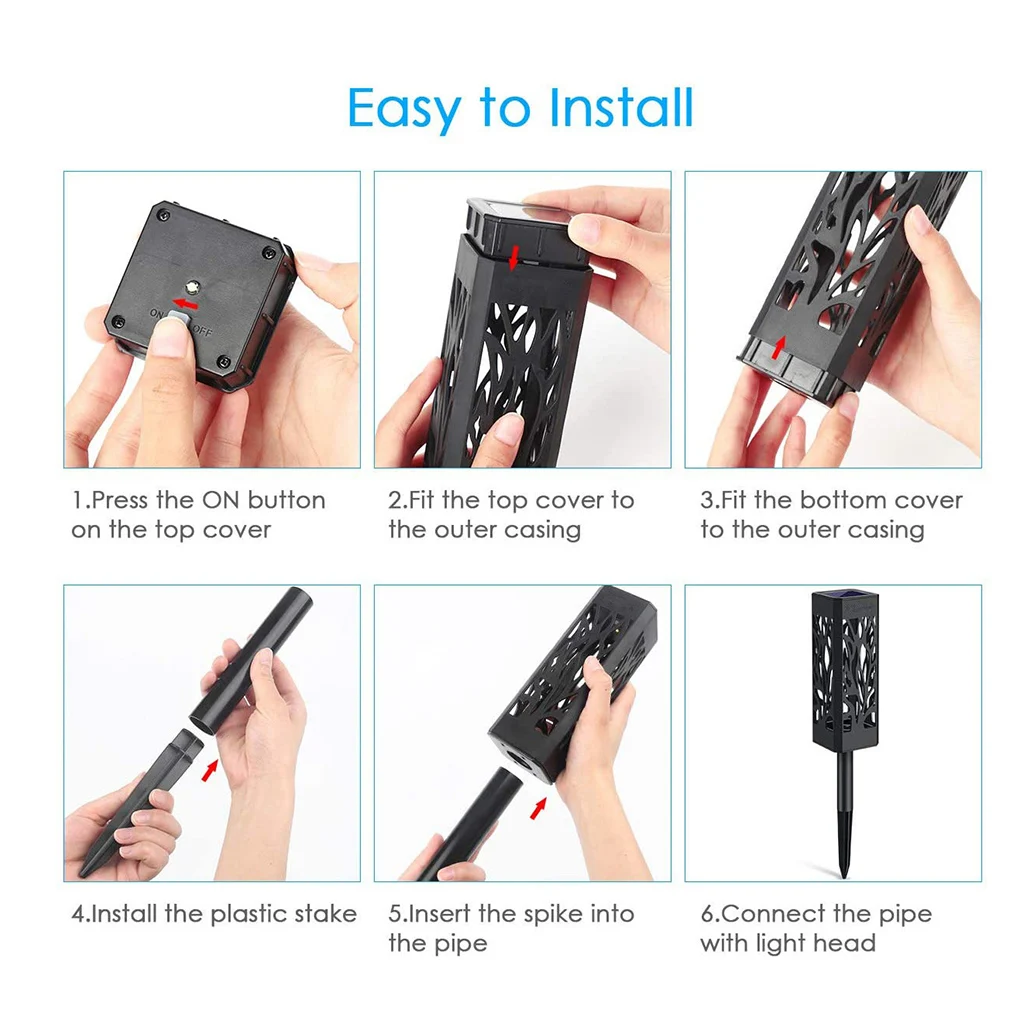 Easy to Install

ON OFF

1.Press the ON button on the top cover

2.Fit the top cover to the outer casing

3.Fit the bottom cover to the outer casing

4.Install the plastic stake

5.Insert the spike into the pipe

6.Connect the pipe with light head