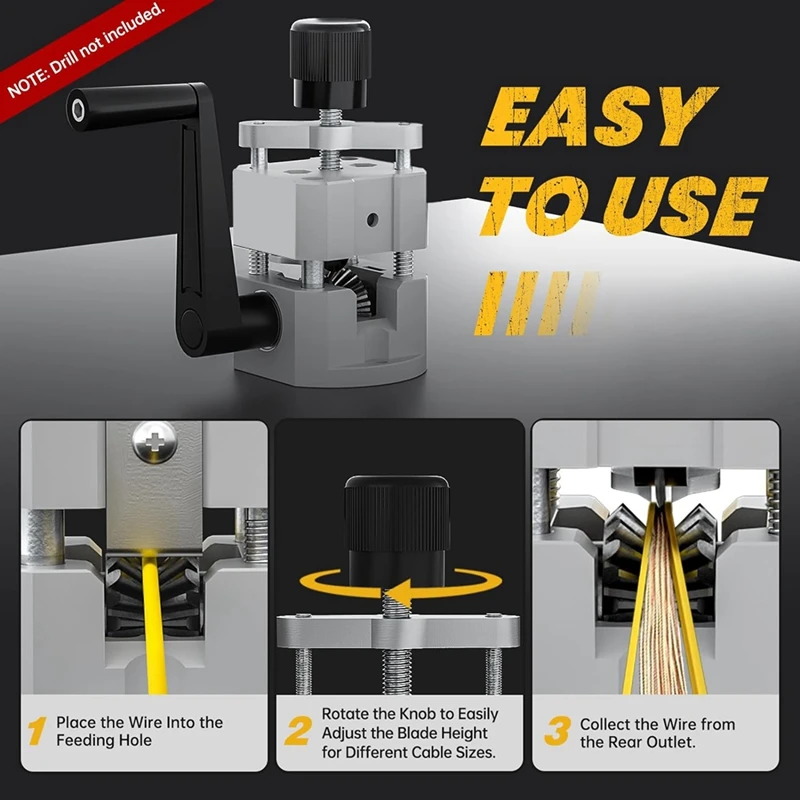 NOTE: Drill not included.

EASY TO USE

1 Place the Wire Into the Feeding Hole

2 Rotate the Knob to Easily Adjust the Blade Height for Different Cable Sizes.

3 Collect the Wire from the Rear Outlet.