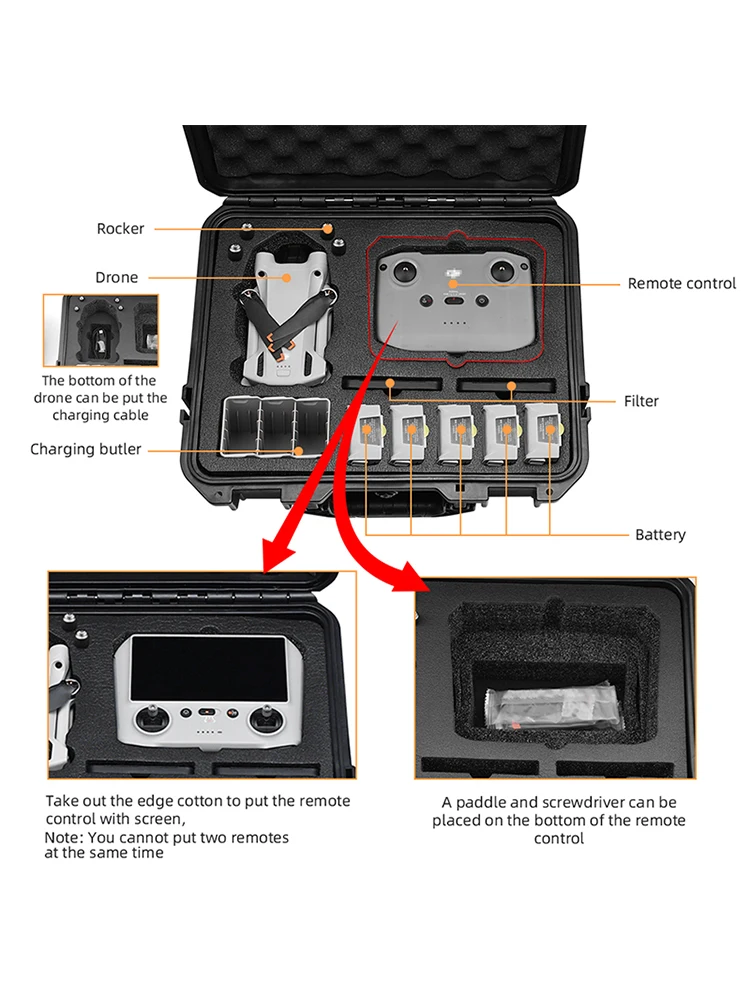 Rocker

Drone

Remote control

The bottom of the drone can be put the charging cable

Filter

Charging butler

Battery

Take out the edge cotton to put the remote control with screen,
Note: You cannot put two remotes at the same time

A paddle and screwdriver can be placed on the bottom of the remote control