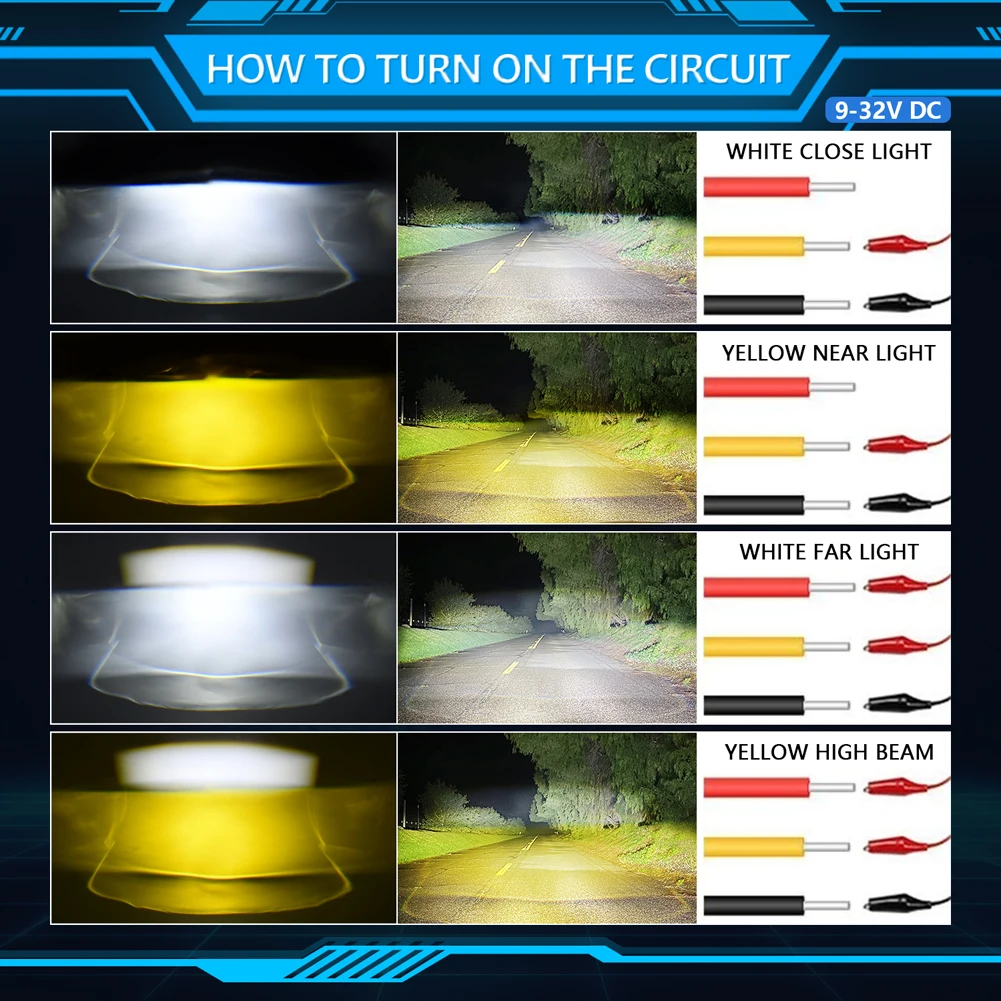 HOW TO TURN ON THE CIRCUIT

9-32V DC

WHITE CLOSE LIGHT

YELLOW NEAR LIGHT

WHITE FAR LIGHT

YELLOW HIGH BEAM