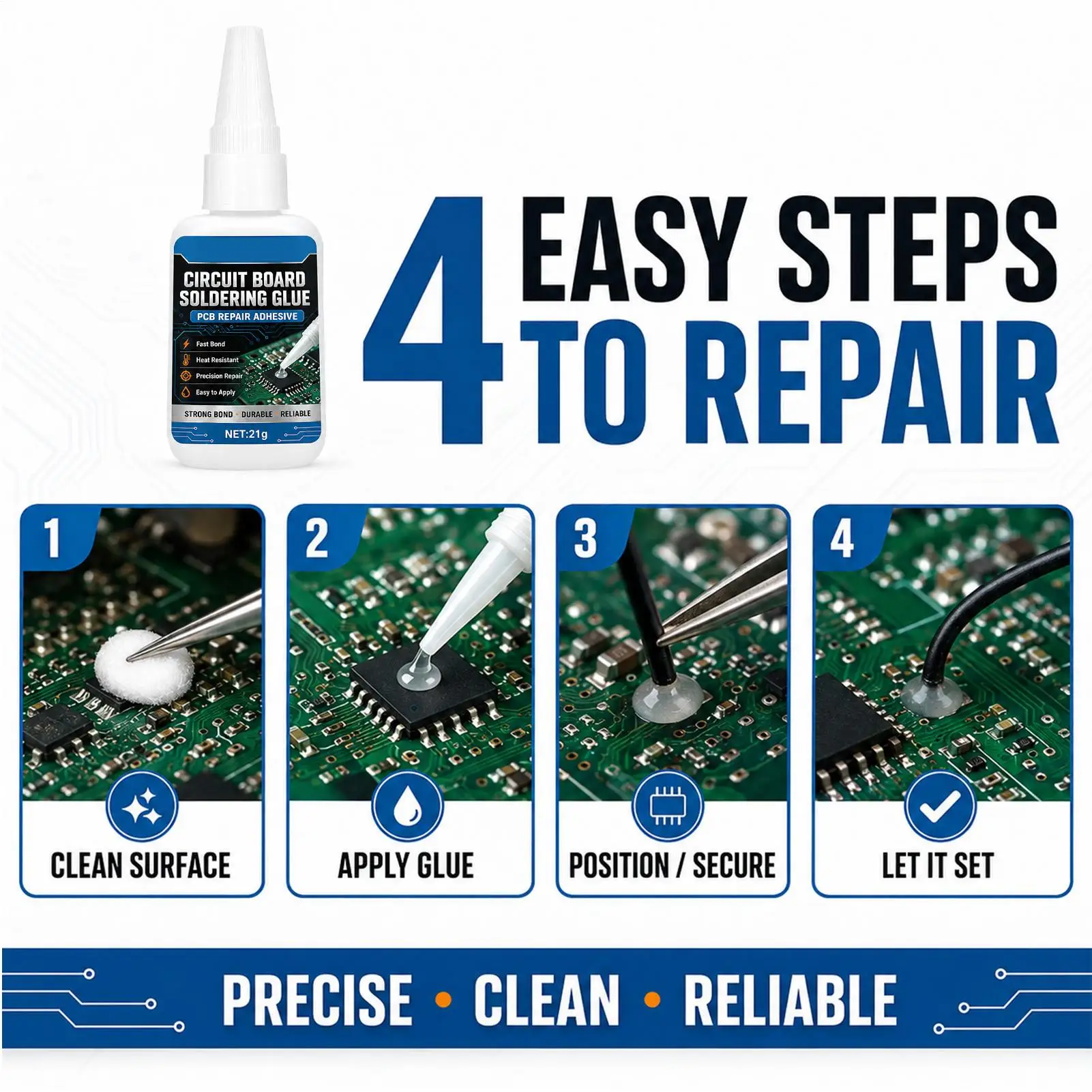 CIRCUIT BOARD SOLDERING GLUE
PCB REPAIR ADHESIVE
Fast Bond
Heat Resistant
Precision Repair
Easy to Apply
STRONG BOND · DURABLE · RELIABLE
NET:21g

4 EASY STEPS TO REPAIR

1
CLEAN SURFACE

2
APPLY GLUE

3
POSITION / SECURE

4
LET IT SET

PRECISE • CLEAN • RELIABLE