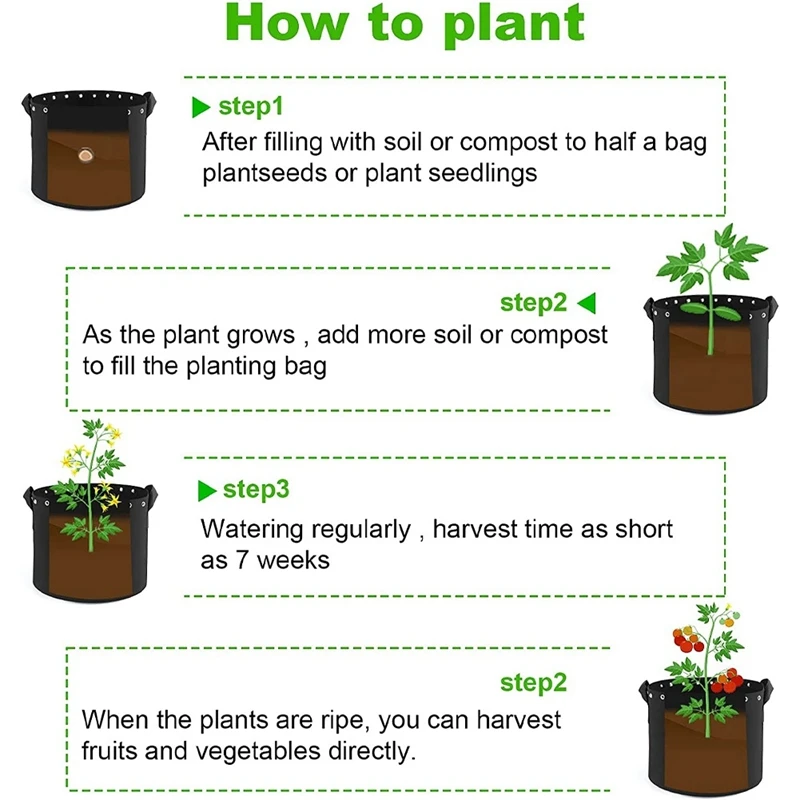 How to plant

step1
After filling with soil or compost to half a bag plantseeds or plant seedlings

step2
As the plant grows , add more soil or compost to fill the planting bag

step3
Watering regularly , harvest time as short as 7 weeks

step2
When the plants are ripe, you can harvest fruits and vegetables directly.