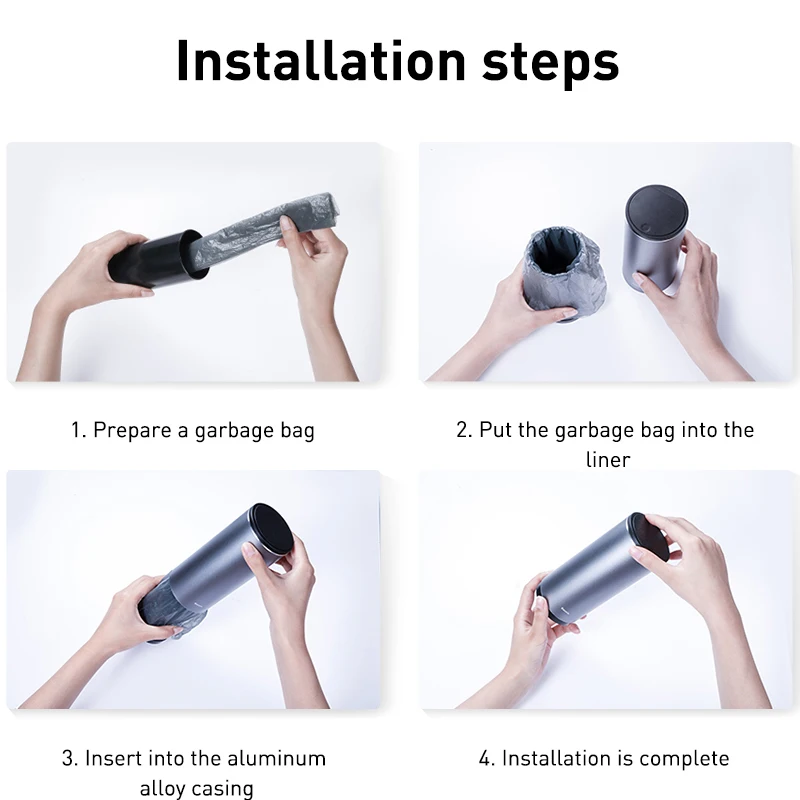 Installation steps

1. Prepare a garbage bag

2. Put the garbage bag into the liner

3. Insert into the aluminum alloy casing

4. Installation is complete