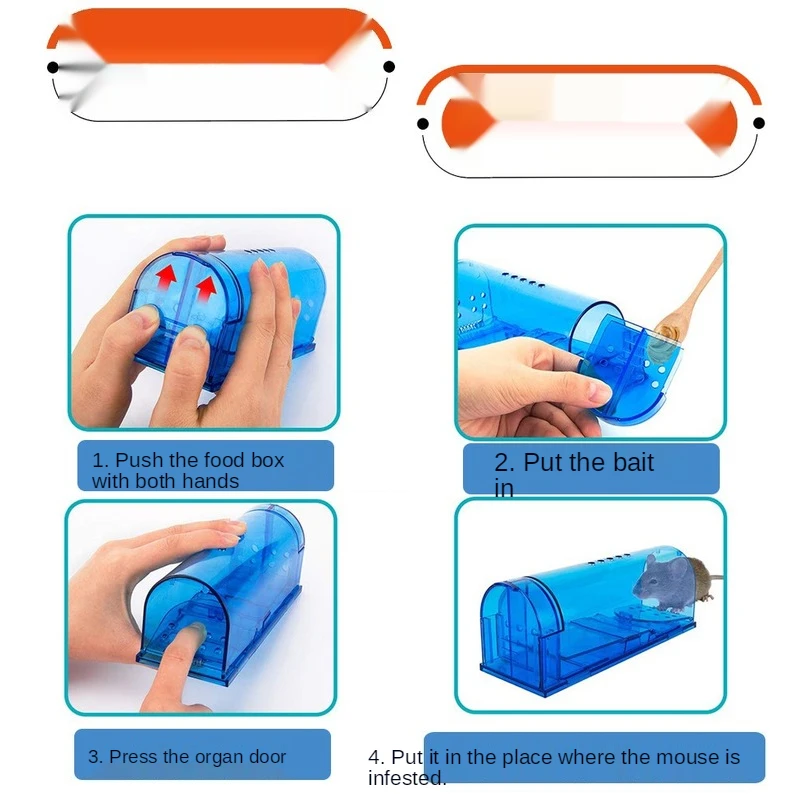 1. Push the food box with both hands

2. Put the bait in

3. Press the organ door

4. Put it in the place where the mouse is infested.