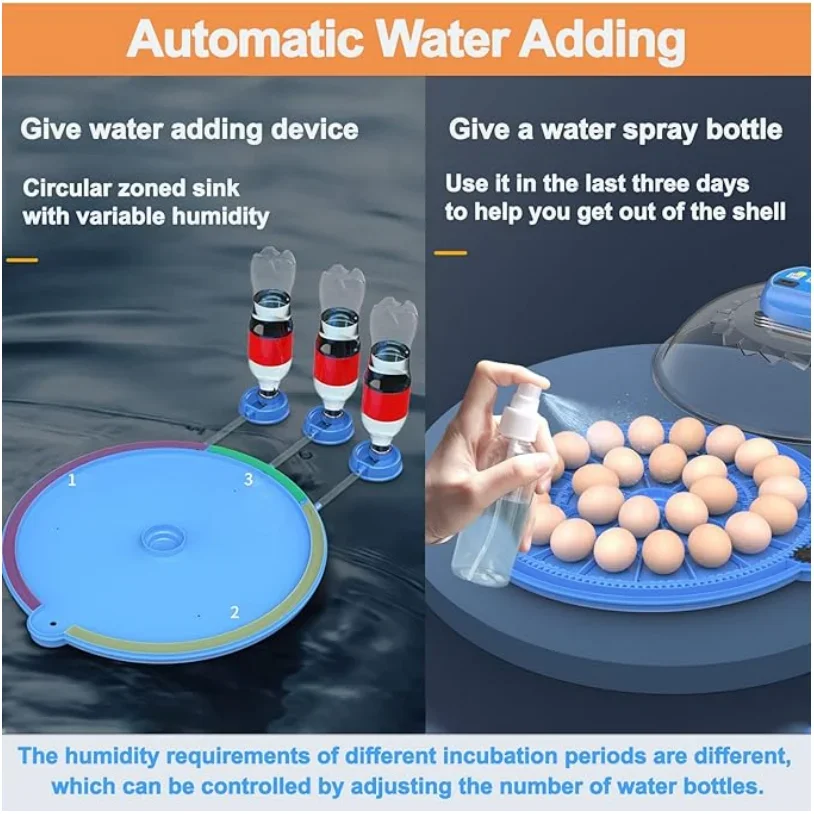 Automatic Water Adding

Give water adding device

Circular zoned sink with variable humidity

1

3

2

Give a water spray bottle

Use it in the last three days to help you get out of the shell

The humidity requirements of different incubation periods are different, which can be controlled by adjusting the number of water bottles.