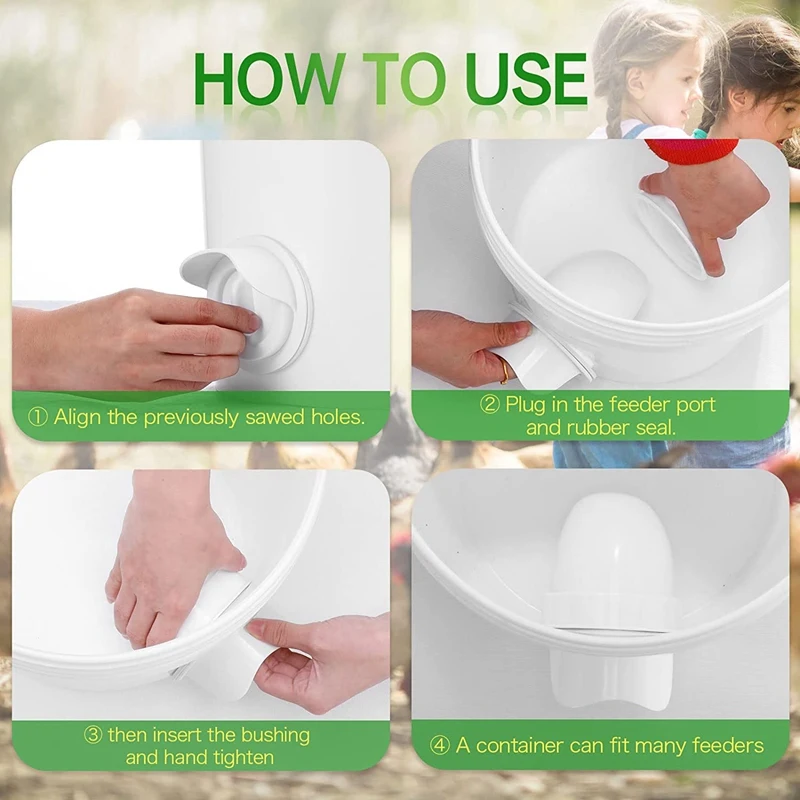 HOW TO USE

① Align the previously sawed holes.

② Plug in the feeder port and rubber seal.

③ then insert the bushing and hand tighten

④ A container can fit many feeders