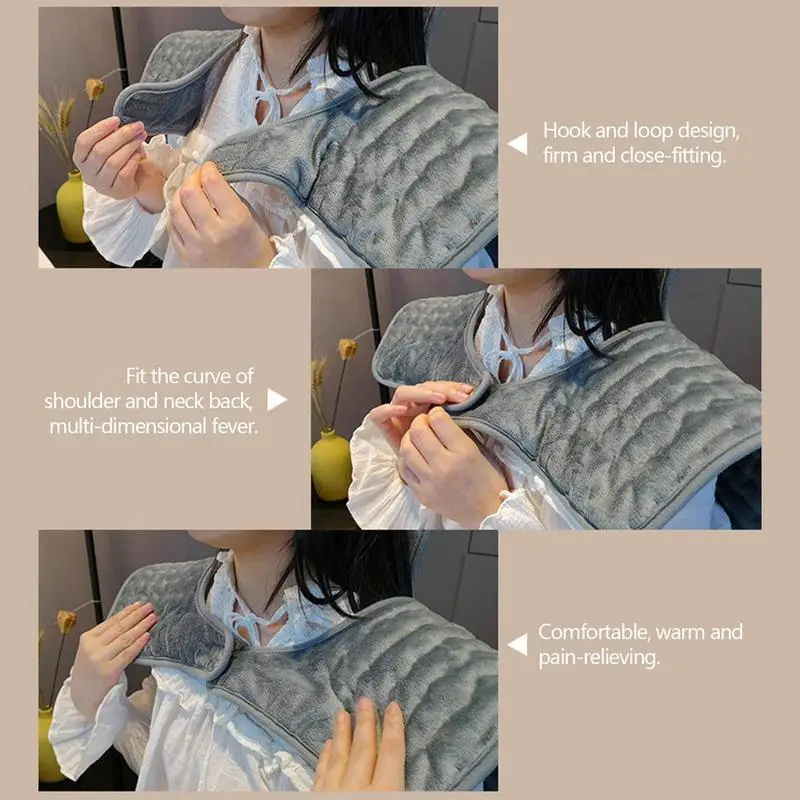 Hook and loop design, firm and close-fitting.

Fit the curve of shoulder and neck back, multi-dimensional fever.

Comfortable, warm and pain-relieving.