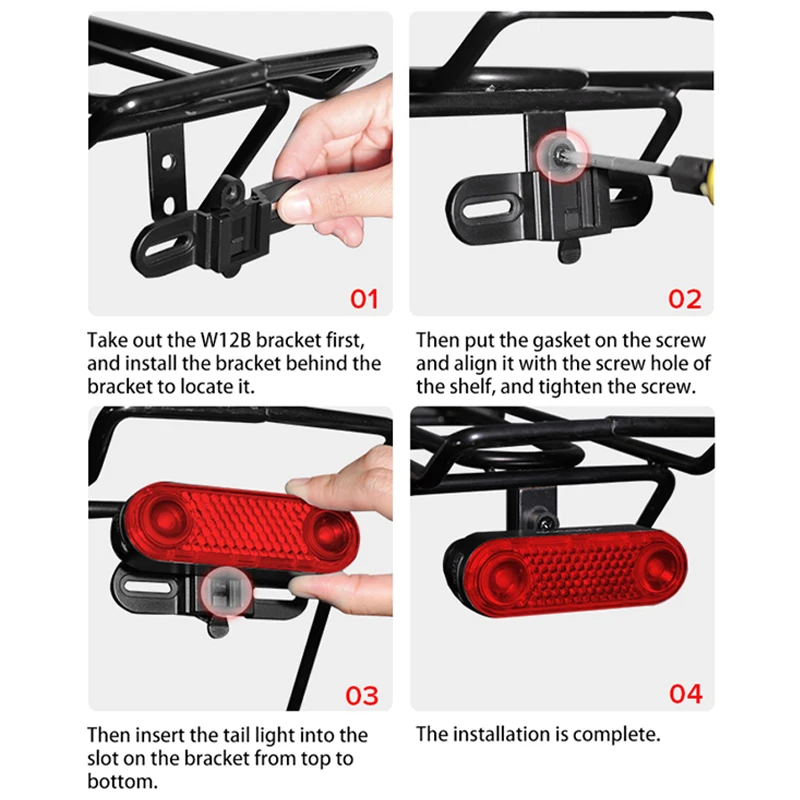 01

Take out the W12B bracket first, and install the bracket behind the bracket to locate it.

02

Then put the gasket on the screw and align it with the screw hole of the shelf, and tighten the screw.

03

Then insert the tail light into the slot on the bracket from top to bottom.

04

The installation is complete.