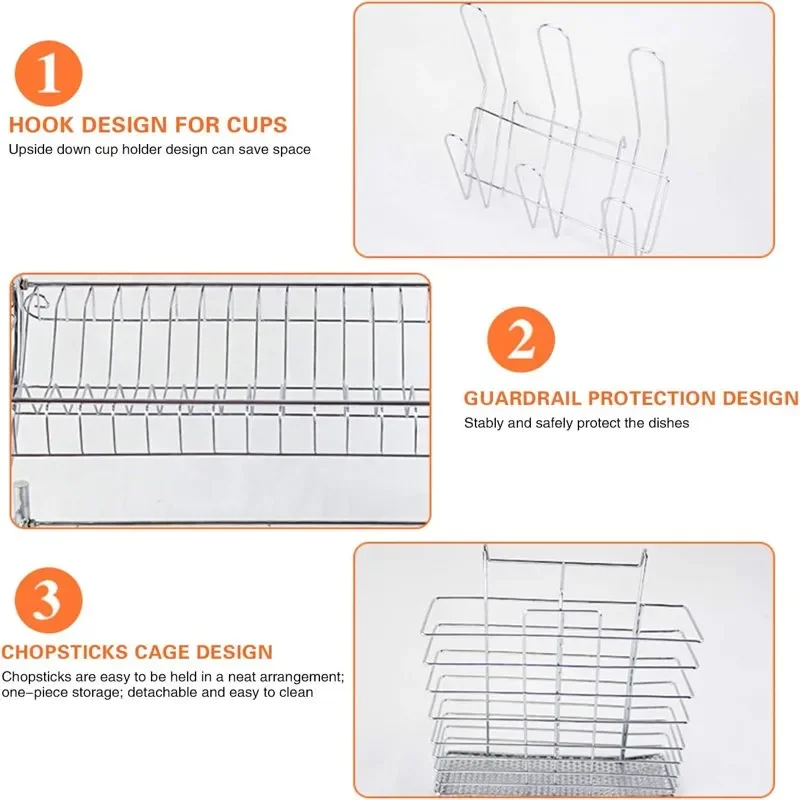 1

HOOK DESIGN FOR CUPS

Upside down cup holder design can save space

2

GUARDRAIL PROTECTION DESIGN

Stably and safely protect the dishes

3

CHOPSTICKS CAGE DESIGN

Chopsticks are easy to be held in a neat arrangement; one-piece storage; detachable and easy to clean