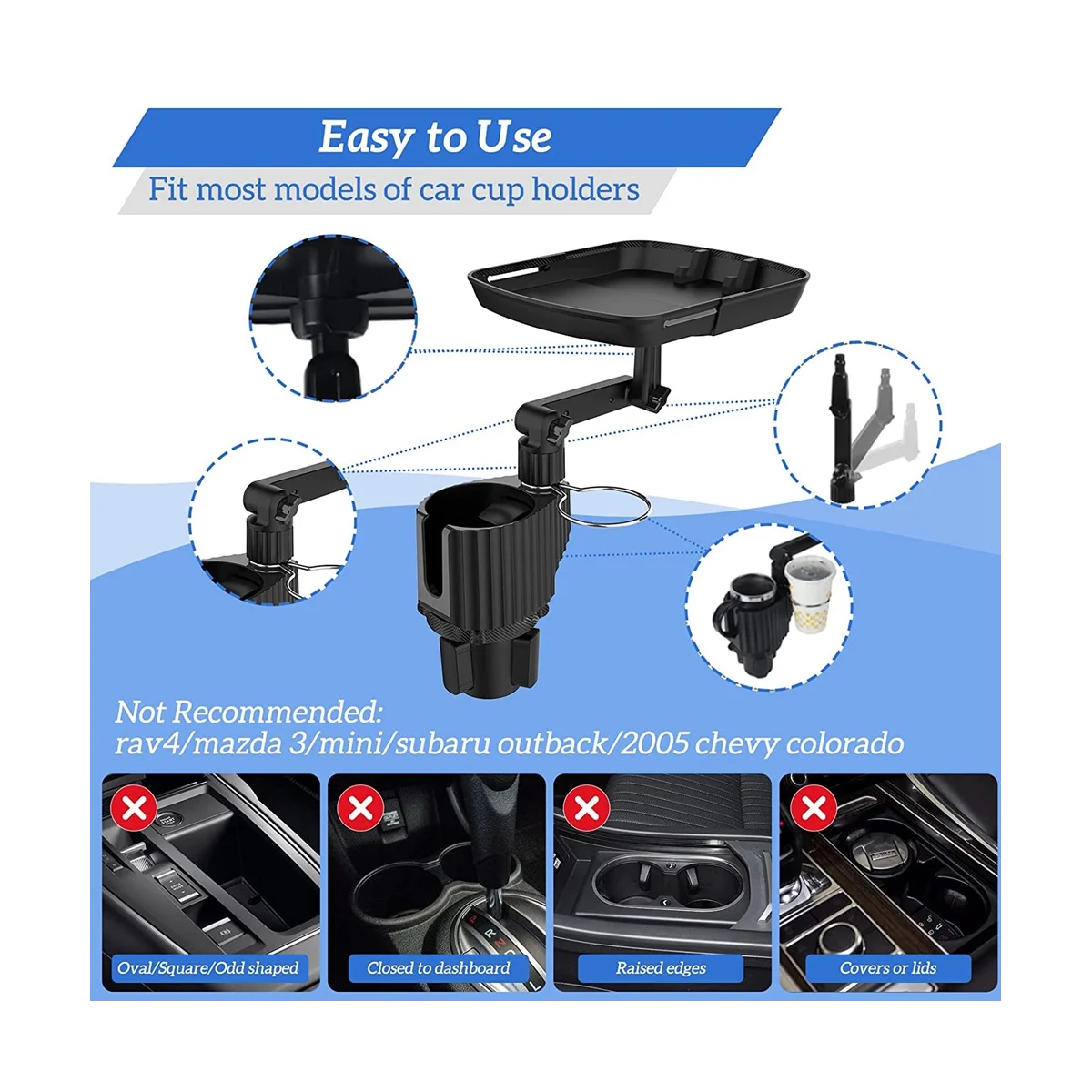 Easy to Use
Fit most models of car cup holders

Not Recommended:
rav4/mazda 3/mini/subaru outback/2005 chevy colorado

Oval/Square/Odd shaped

Closed to dashboard

Raised edges

Covers or lids