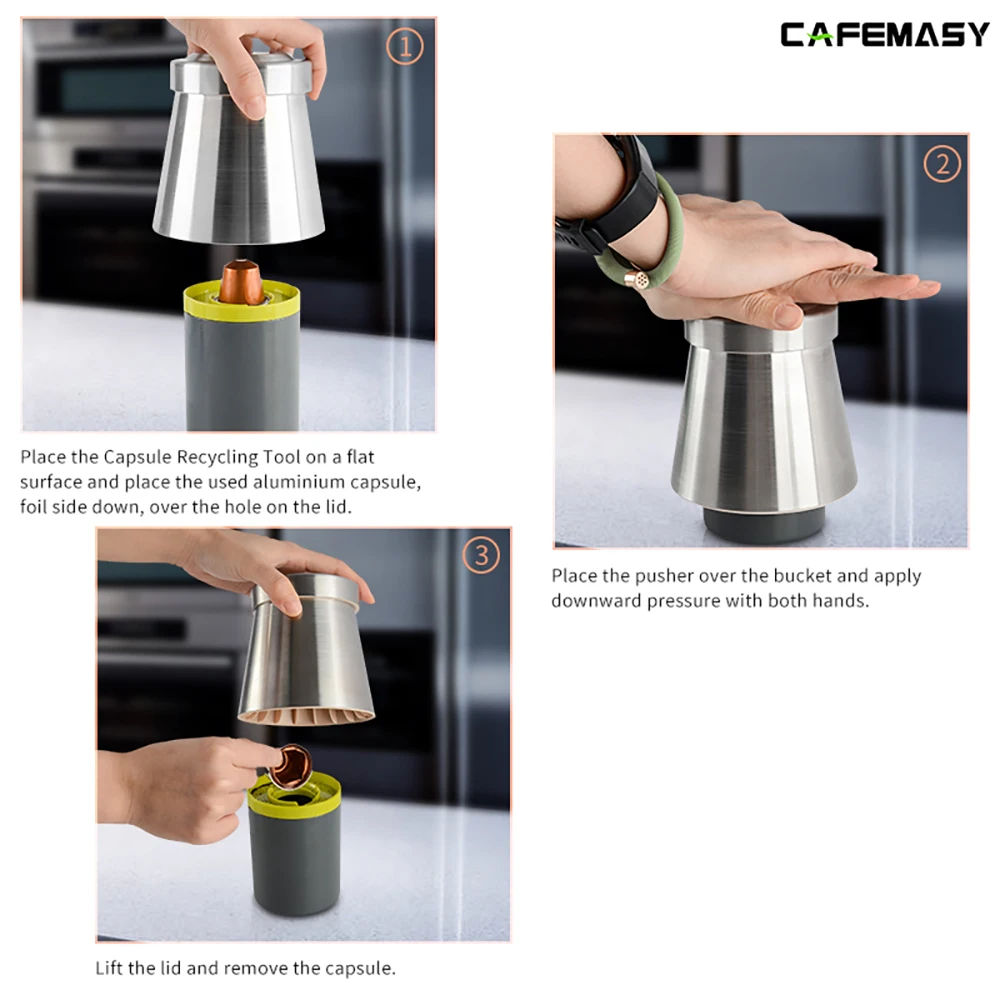 CAFEMASY

①

Place the Capsule Recycling Tool on a flat surface and place the used aluminium capsule, foil side down, over the hole on the lid.

②

Place the pusher over the bucket and apply downward pressure with both hands.

③

Lift the lid and remove the capsule.