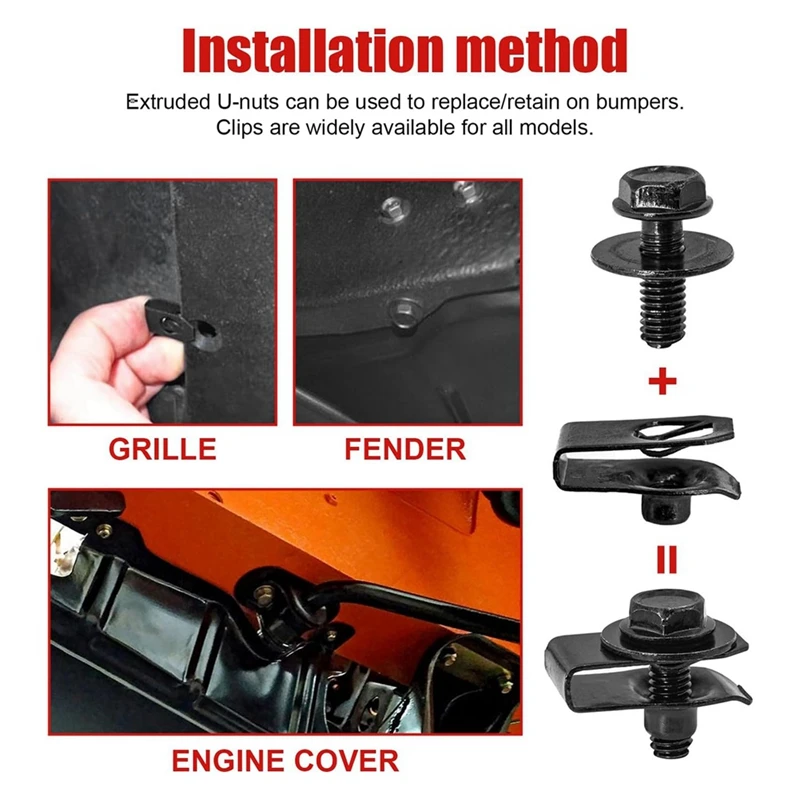 Installation method

Extruded U-nuts can be used to replace/retain on bumpers. Clips are widely available for all models.

GRILLE

FENDER

ENGINE COVER

+

=