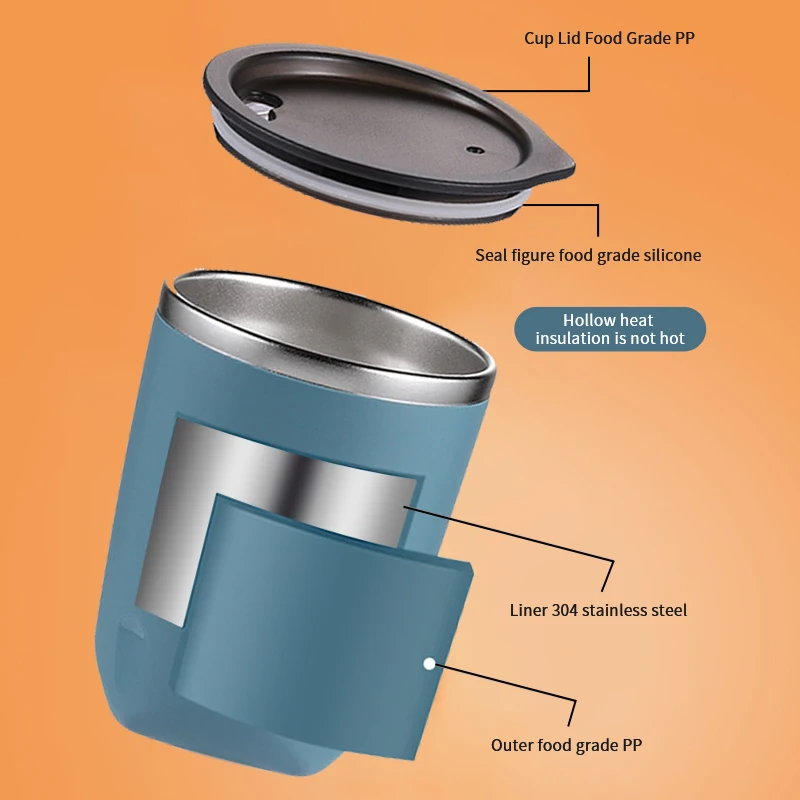 Cup Lid Food Grade PP

Seal figure food grade silicone

Hollow heat insulation is not hot

Liner 304 stainless steel

Outer food grade PP