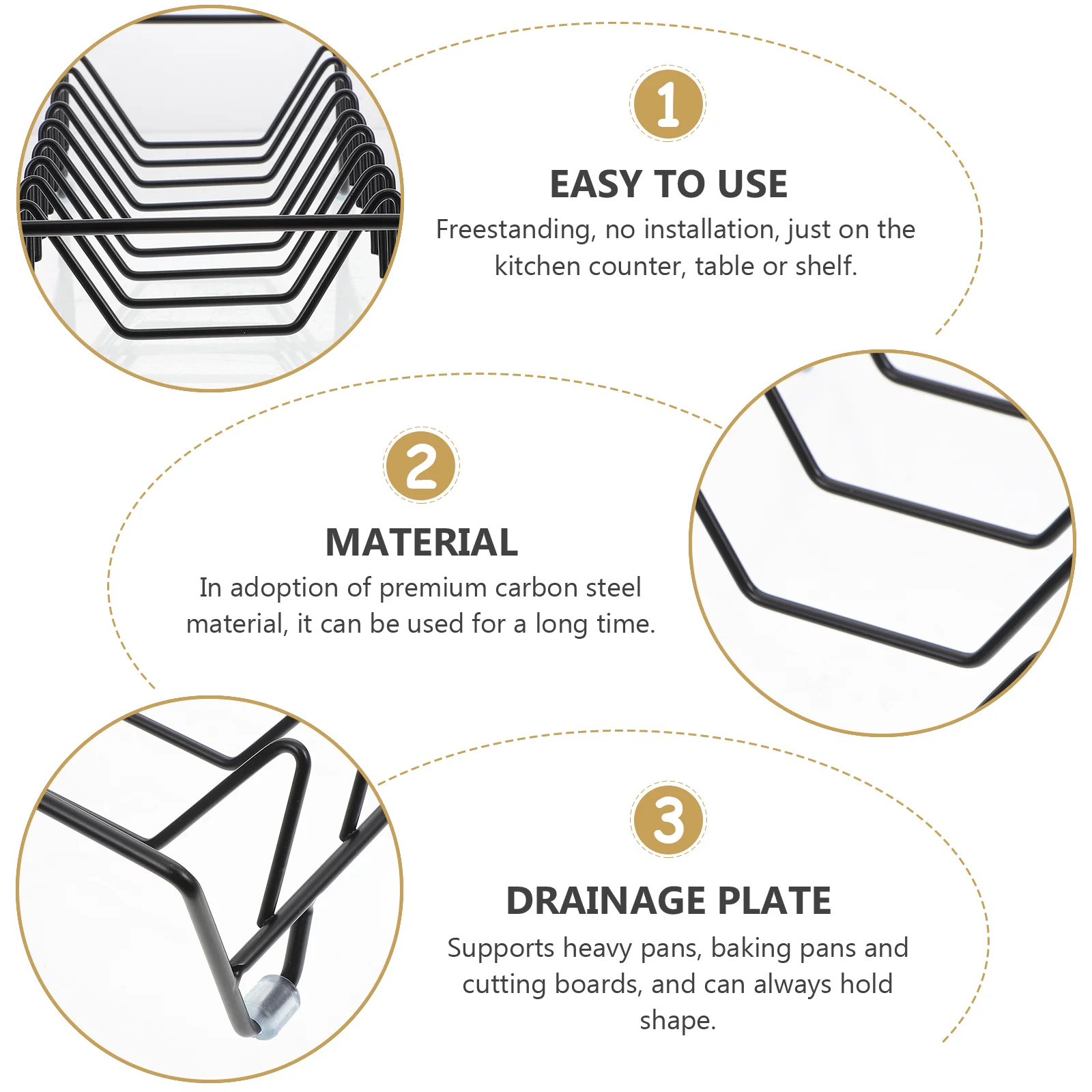 1

EASY TO USE

Freestanding, no installation, just on the kitchen counter, table or shelf.

2

MATERIAL

In adoption of premium carbon steel material, it can be used for a long time.

3

DRAINAGE PLATE

Supports heavy pans, baking pans and cutting boards, and can always hold shape.