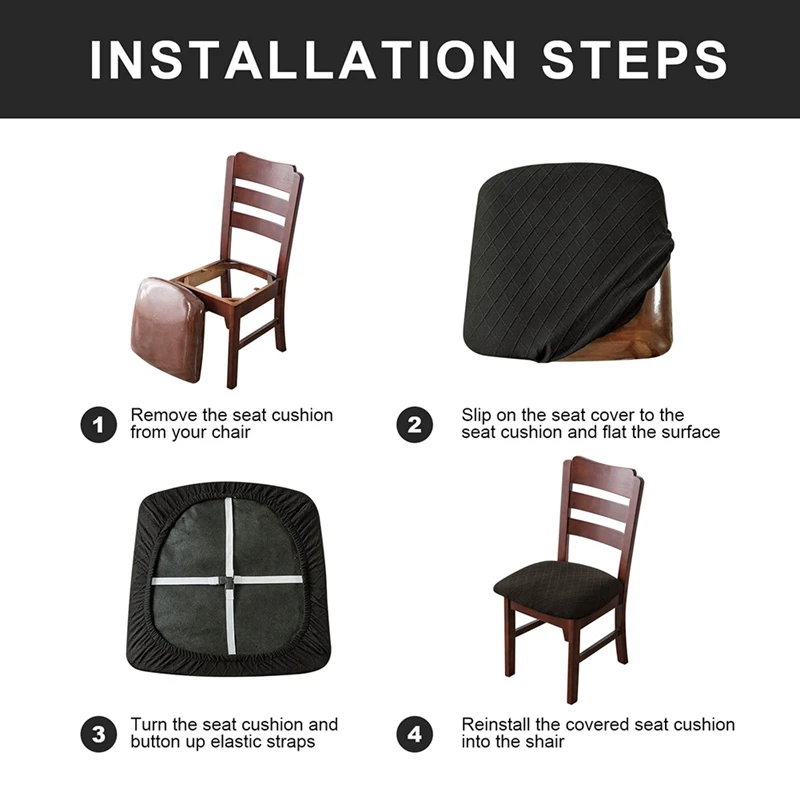 INSTALLATION STEPS

1 Remove the seat cushion from your chair

2 Slip on the seat cover to the seat cushion and flat the surface

3 Turn the seat cushion and button up elastic straps

4 Reinstall the covered seat cushion into the shair