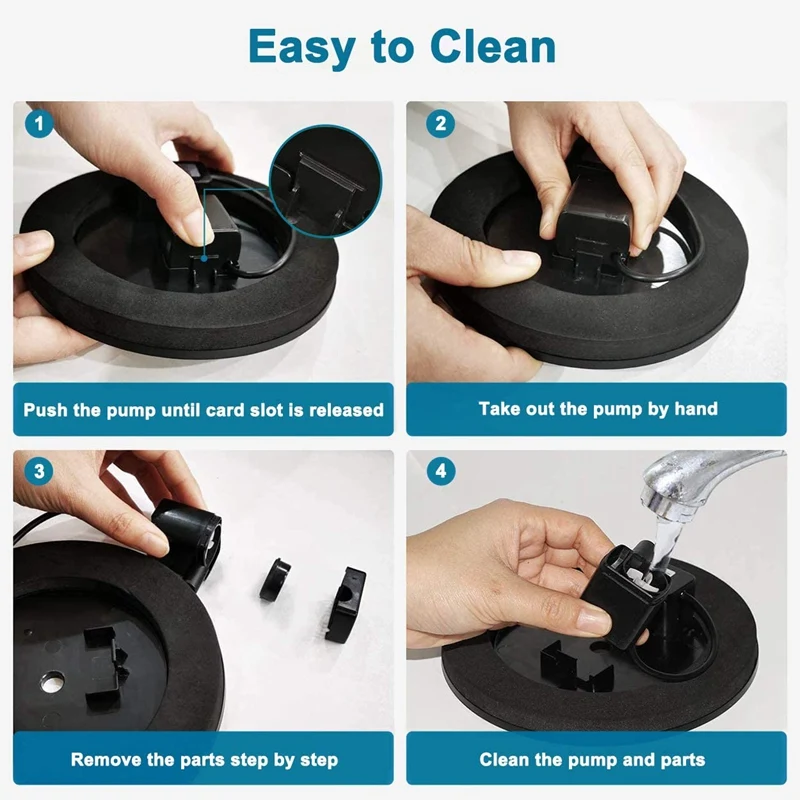 Easy to Clean

1

Push the pump until card slot is released

2

Take out the pump by hand

3

Remove the parts step by step

4

Clean the pump and parts