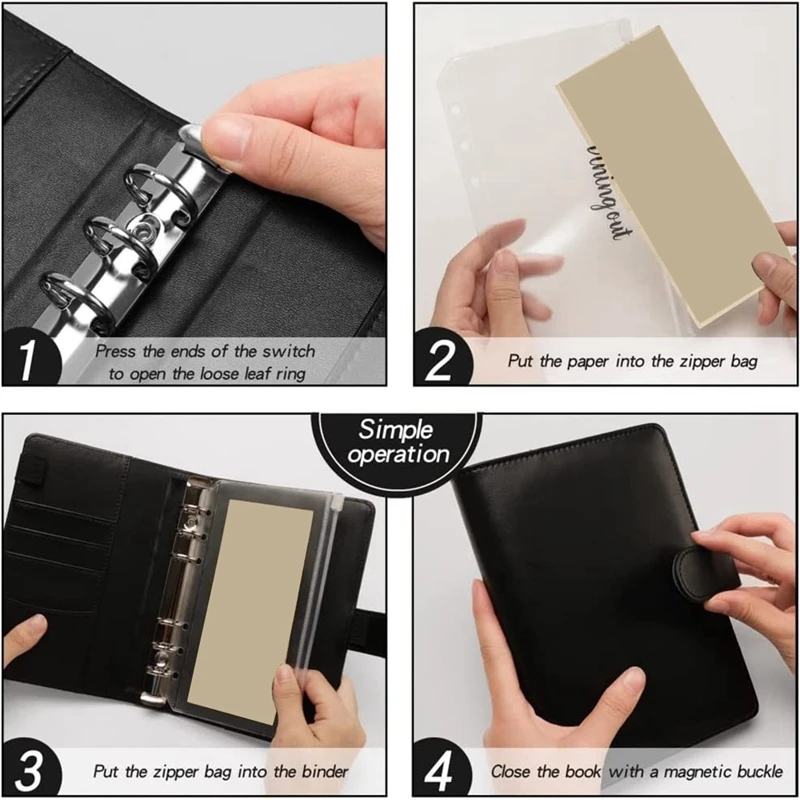 1 Press the ends of the switch to open the loose leaf ring

vining out

2 Put the paper into the zipper bag

Simple operation

3 Put the zipper bag into the binder

4 Close the book with a magnetic buckle