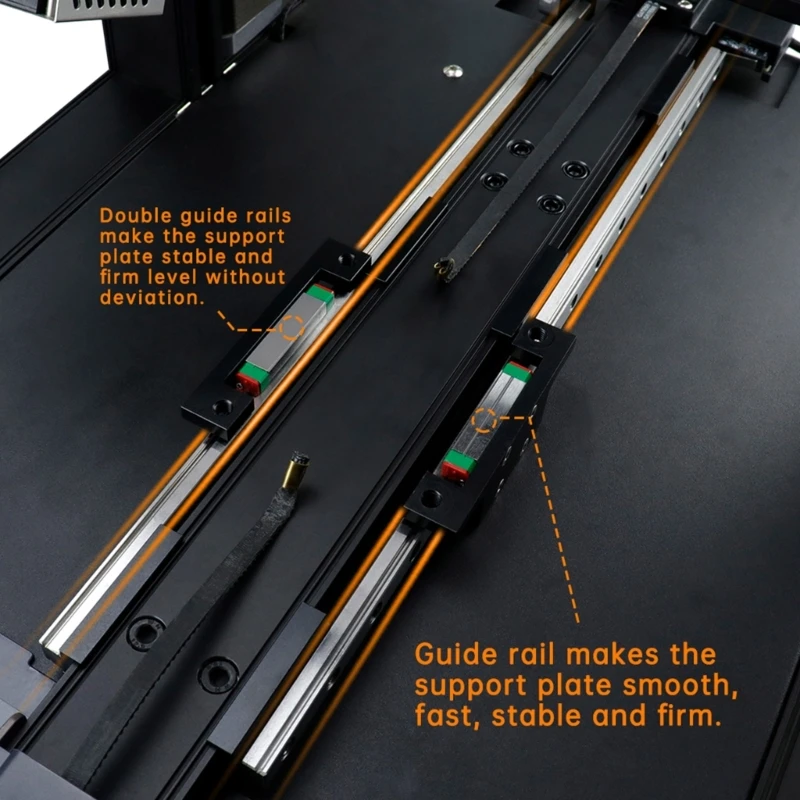 Double guide rails make the support plate stable and firm level without deviation.

Guide rail makes the support plate smooth, fast, stable and firm.