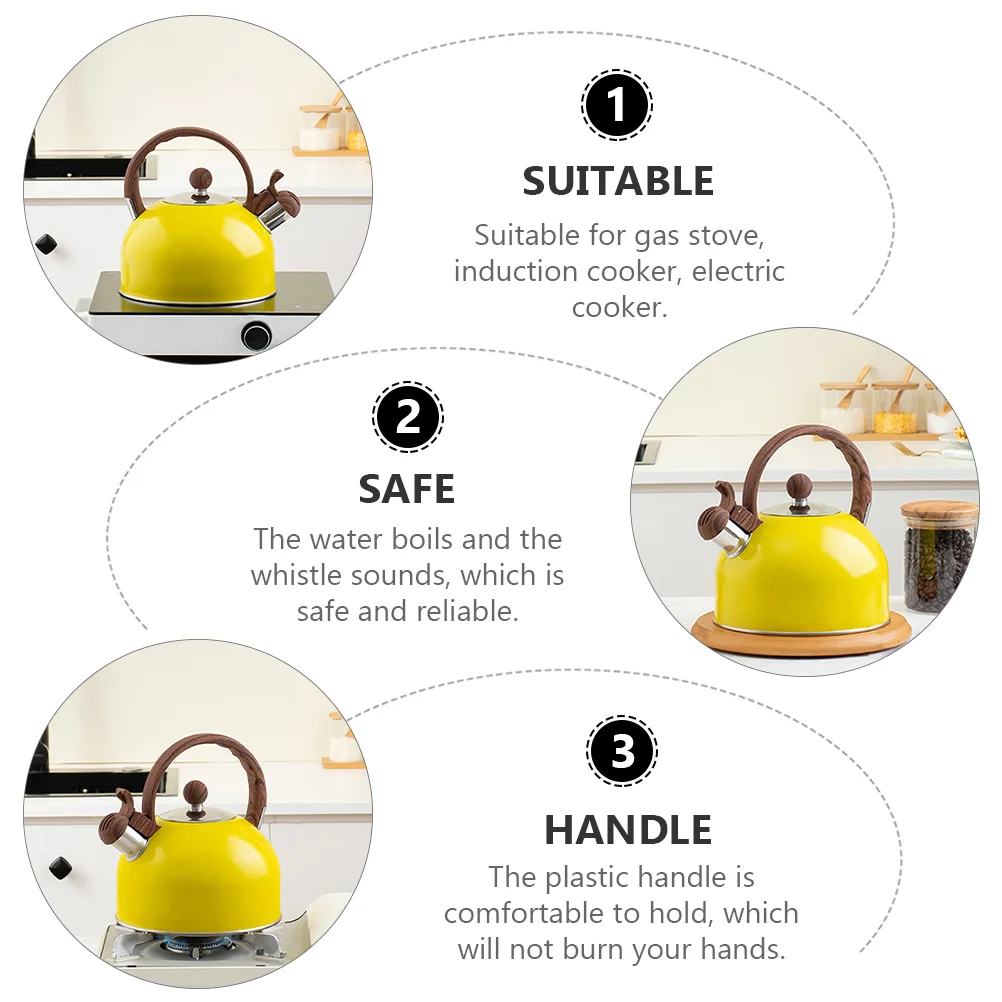 1

SUITABLE

Suitable for gas stove, induction cooker, electric cooker.

2

SAFE

The water boils and the whistle sounds, which is safe and reliable.

3

HANDLE

The plastic handle is comfortable to hold, which will not burn your hands.