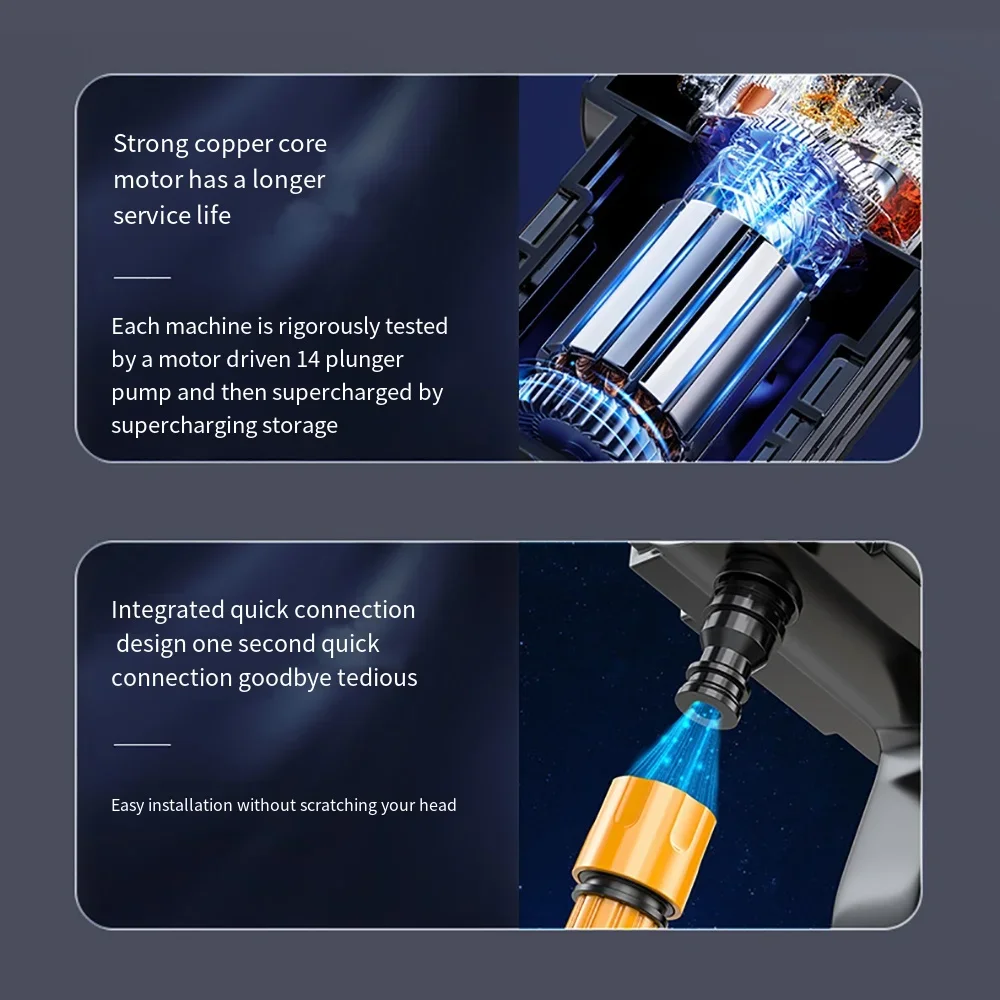 Strong copper core motor has a longer service life

Each machine is rigorously tested by a motor driven 14 plunger pump and then supercharged by supercharging storage

Integrated quick connection design one second quick connection goodbye tedious

Easy installation without scratching your head