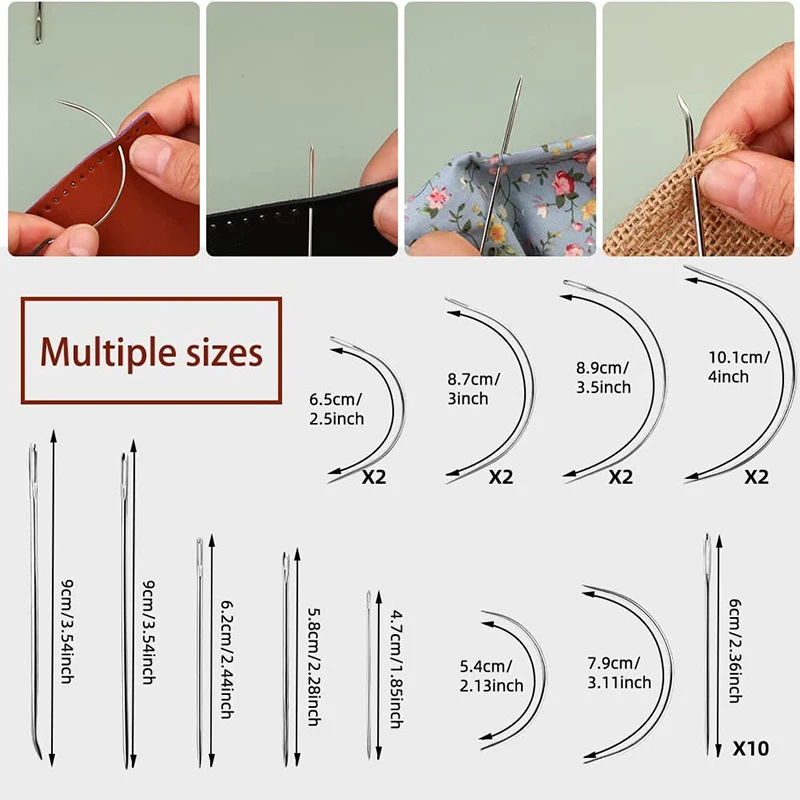 Multiple sizes

6.5cm/ 2.5inch
X2

8.7cm/ 3inch
X2

8.9cm/ 3.5inch
X2

10.1cm/ 4inch
X2

9cm/3.54inch

9cm/3.54inch

6.2cm/2.44inch

5.8cm/2.28inch

4.7cm/1.85inch

5.4cm/ 2.13inch

7.9cm/ 3.11inch

6cm/2.36inch
X10