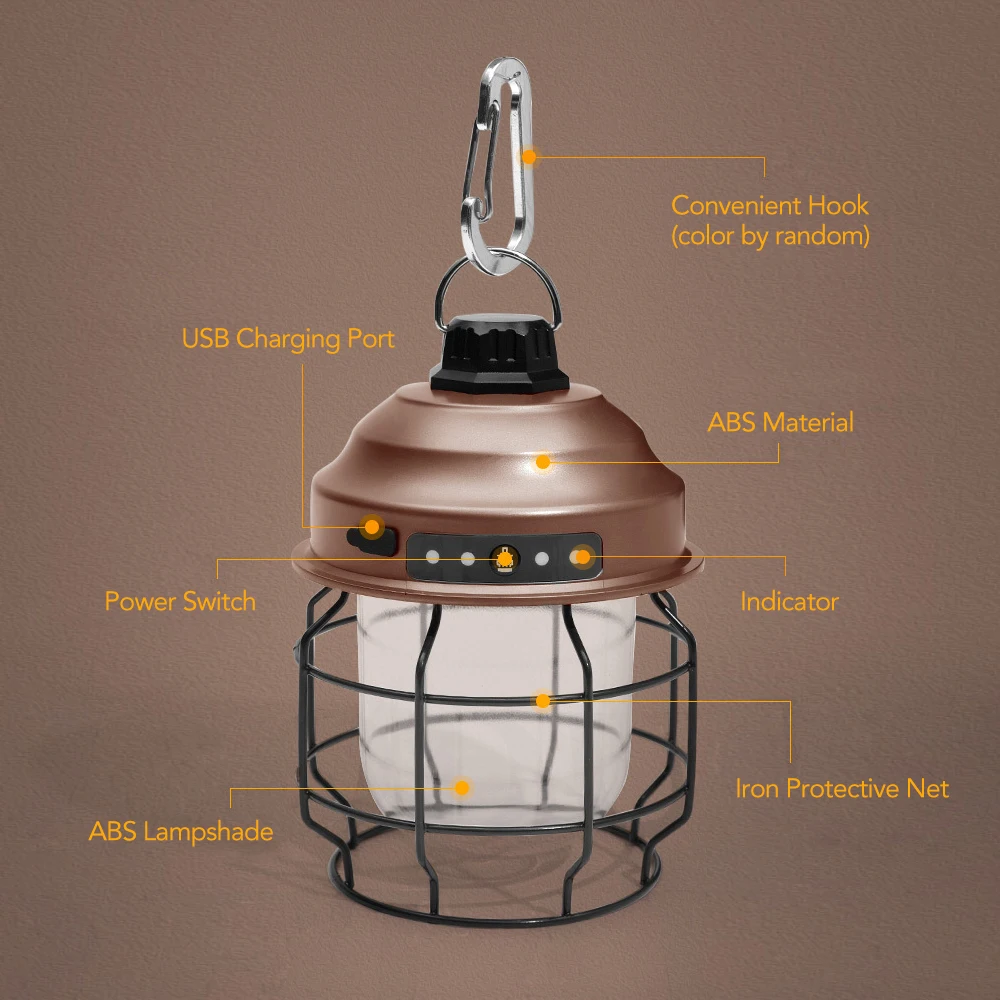 Convenient Hook
(color by random)

USB Charging Port

ABS Material

Power Switch

Indicator

Iron Protective Net

ABS Lampshade