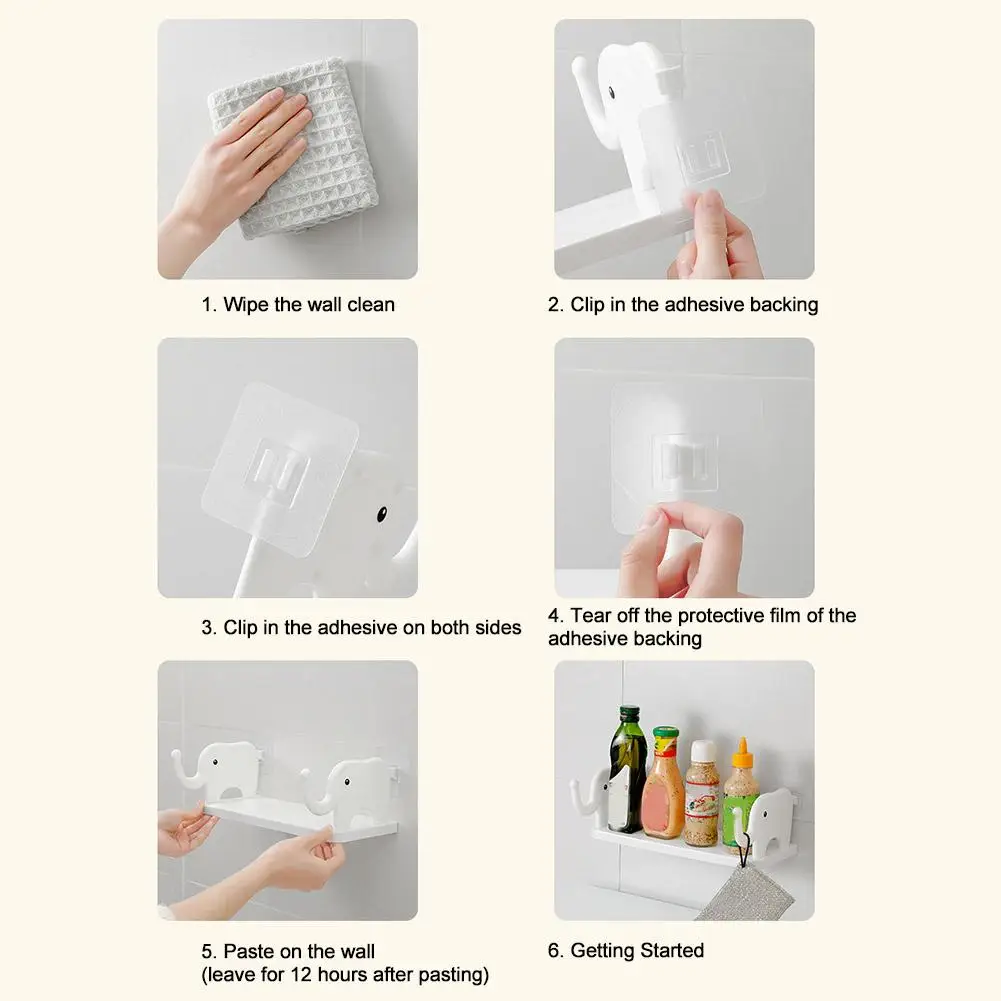 1. Wipe the wall clean

2. Clip in the adhesive backing

3. Clip in the adhesive on both sides

4. Tear off the protective film of the adhesive backing

5. Paste on the wall
(leave for 12 hours after pasting)

6. Getting Started