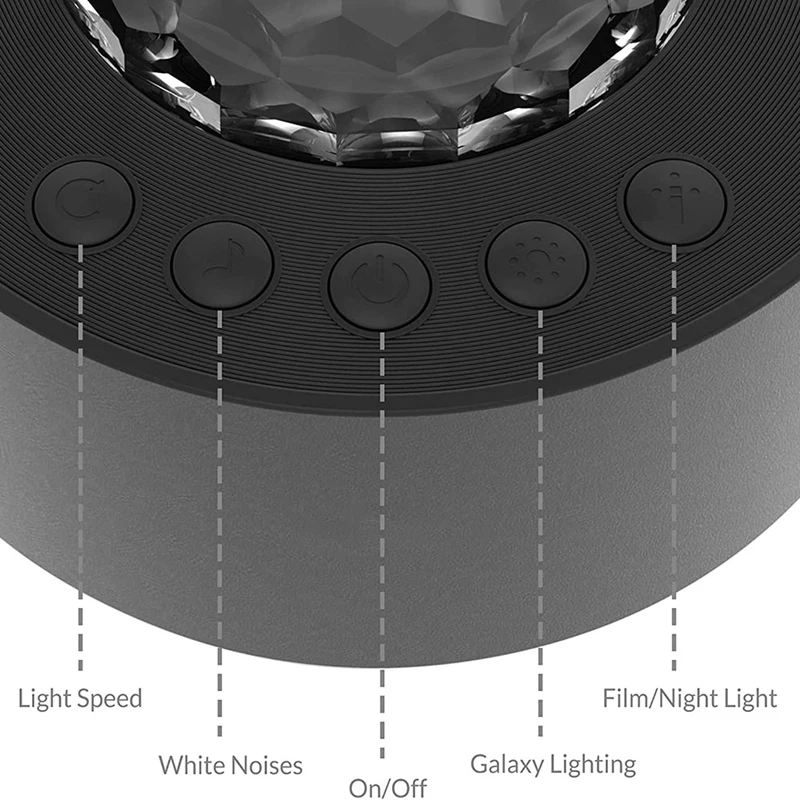 Light Speed

White Noises

On/Off

Galaxy Lighting

Film/Night Light