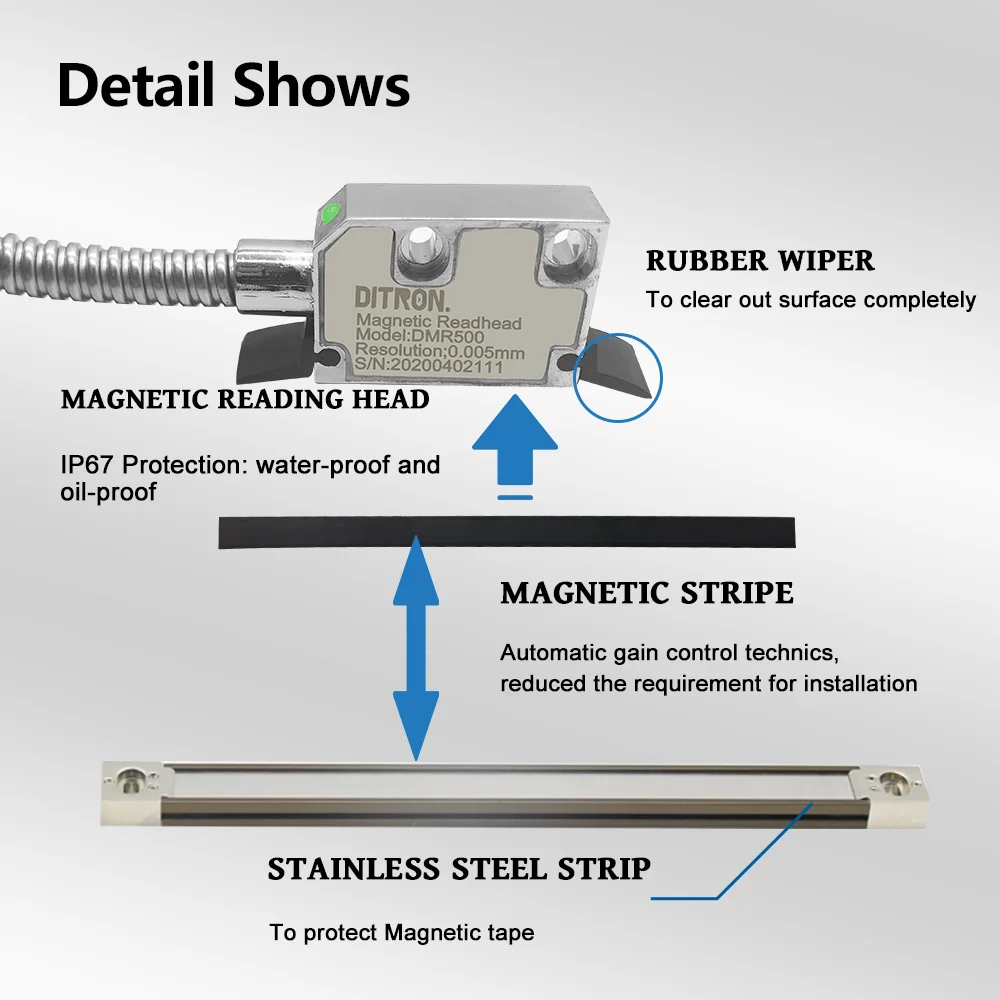 Detail Shows

DITRON.
Magnetic Readhead
Model:DMR500
Resolution;0.005mm
S/N:20200402111

RUBBER WIPER
To clear out surface completely

MAGNETIC READING HEAD

IP67 Protection: water-proof and oil-proof

MAGNETIC STRIPE

Automatic gain control technics, reduced the requirement for installation

STAINLESS STEEL STRIP

To protect Magnetic tape