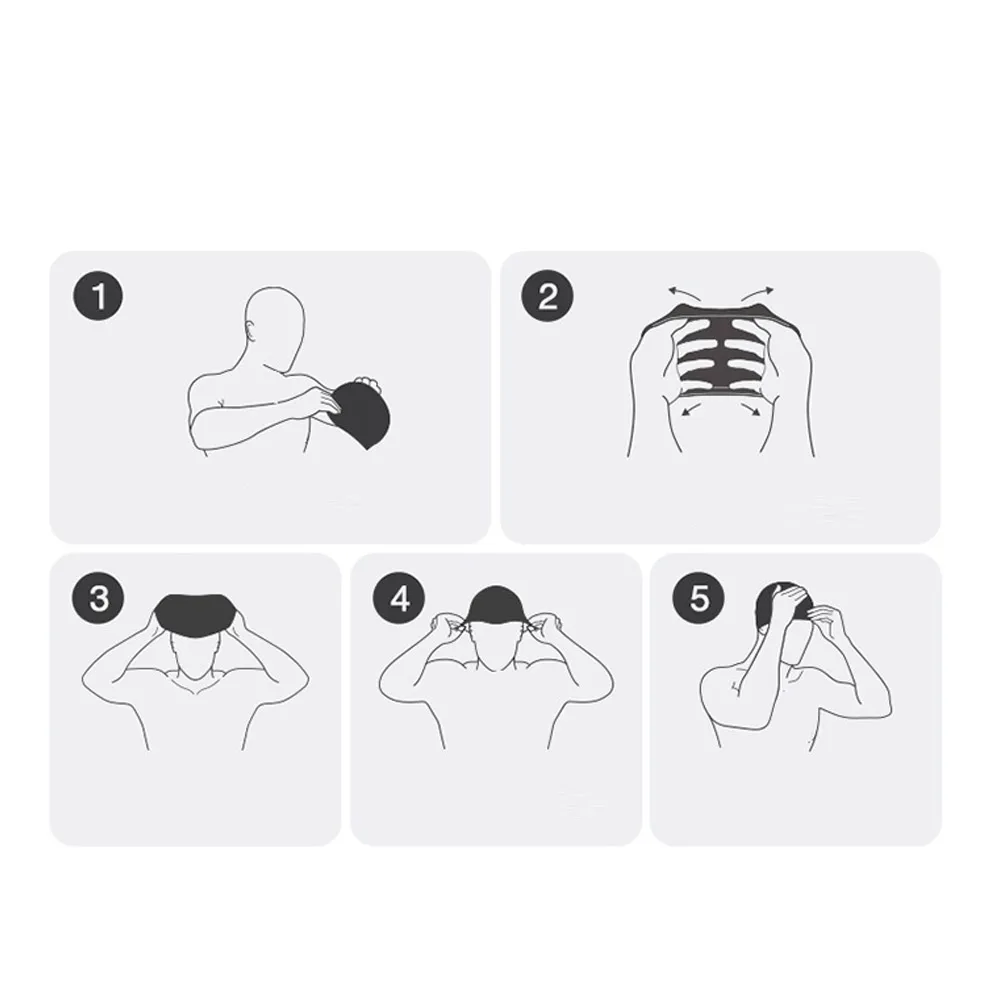 1

2

3

4

5