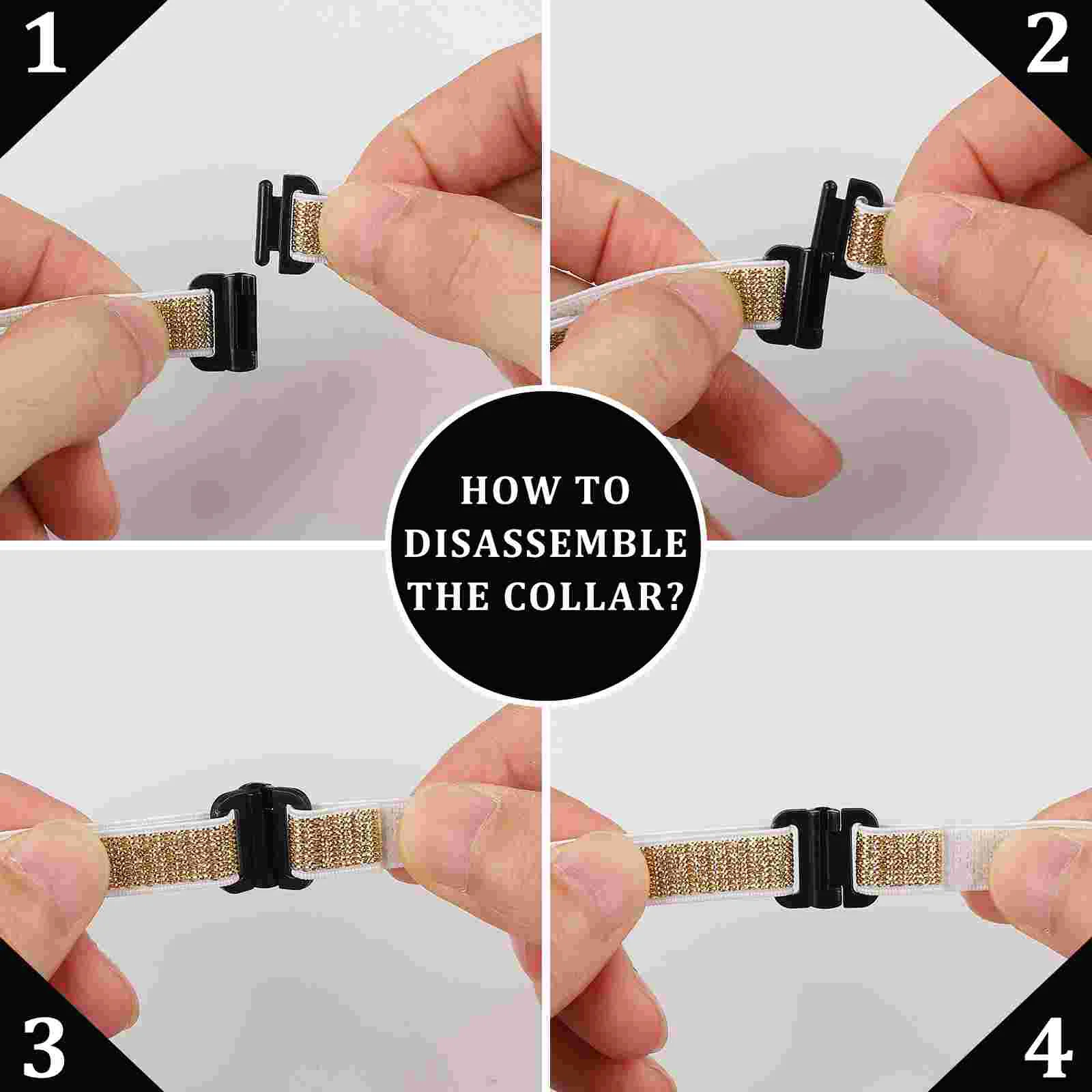 1

2

HOW TO DISASSEMBLE THE COLLAR?

3

4