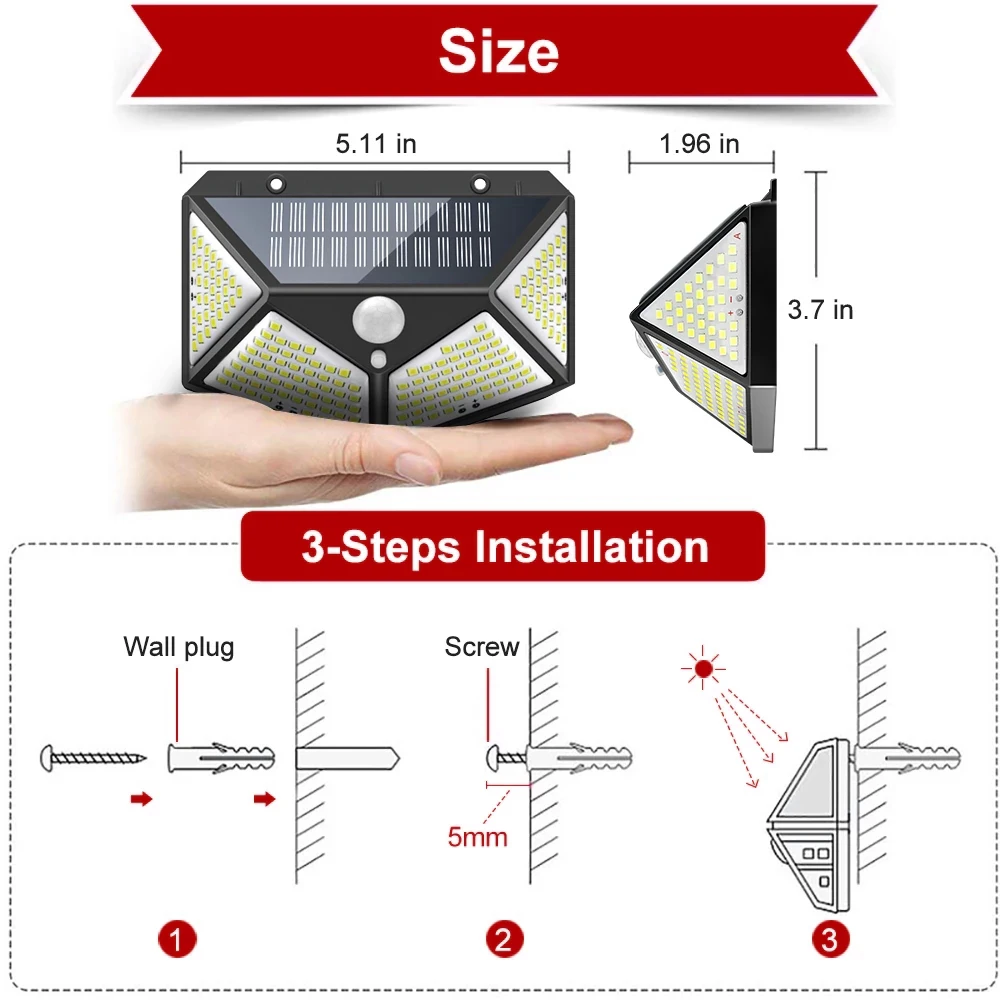 Size

5.11 in

1.96 in

3.7 in

3-Steps Installation

Wall plug

Screw

5mm

1

2

3