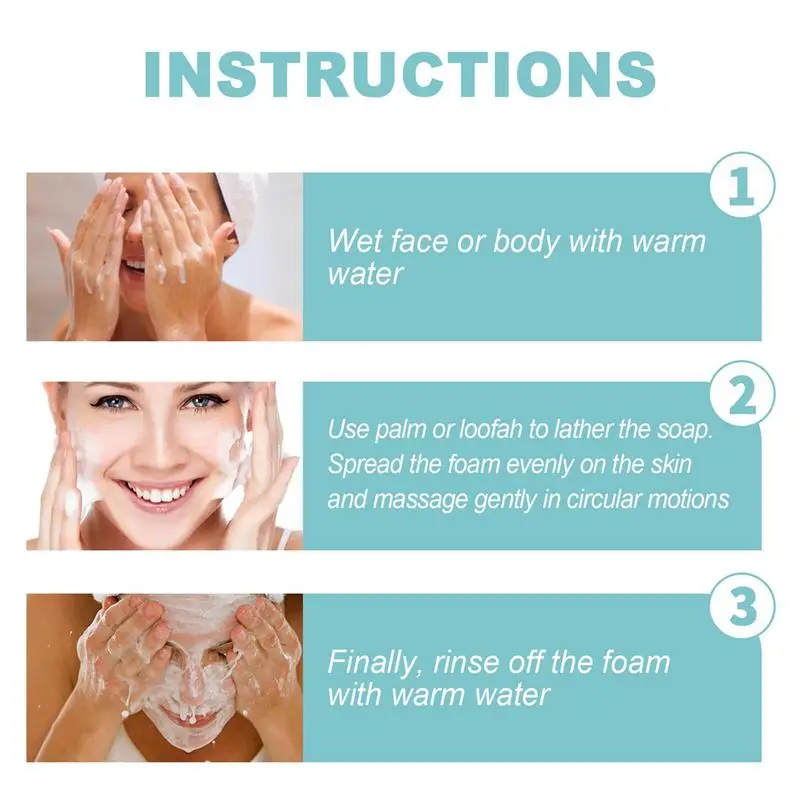 INSTRUCTIONS

1

Wet face or body with warm water

2

Use palm or loofah to lather the soap. Spread the foam evenly on the skin and massage gently in circular motions

3

Finally, rinse off the foam with warm water