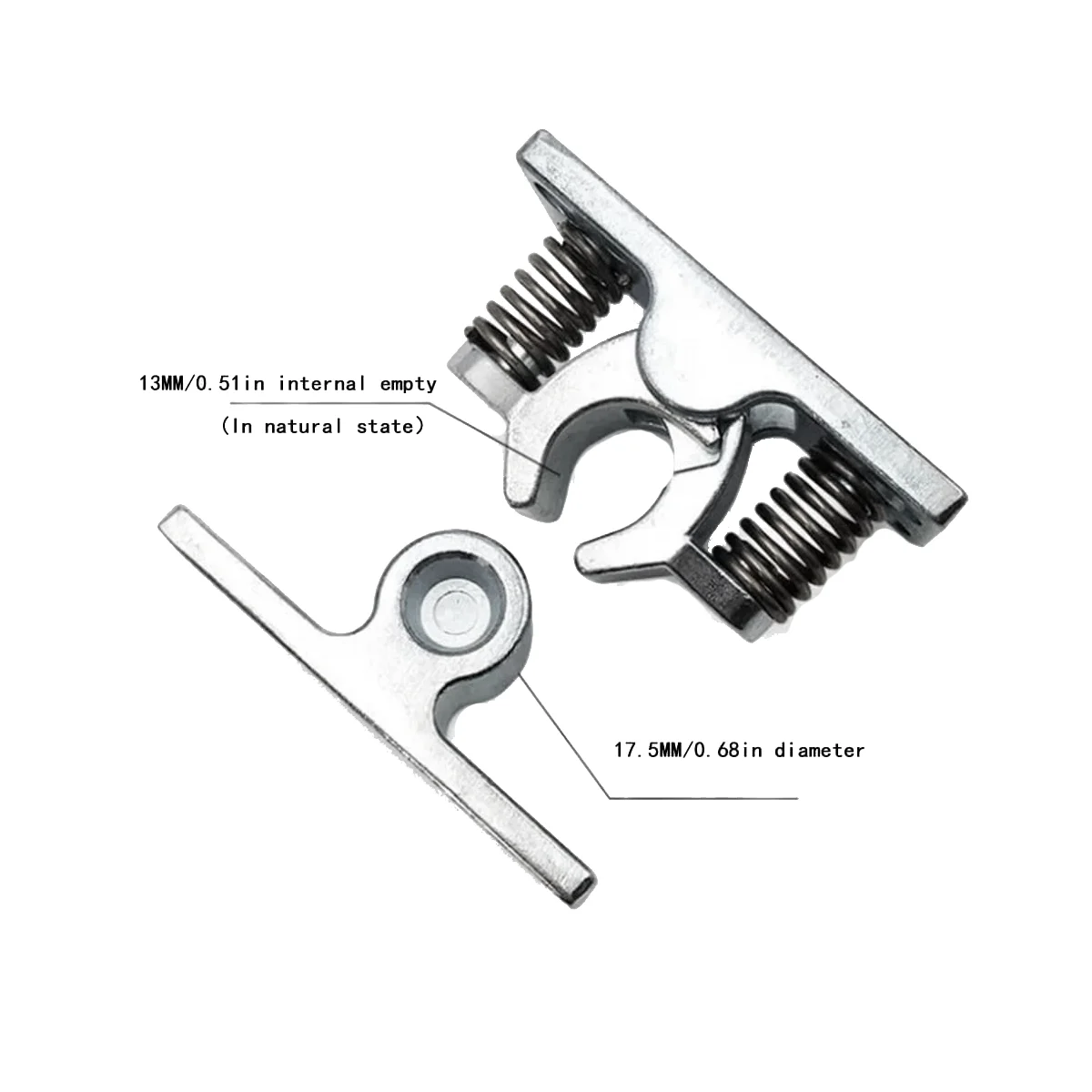 13MM/0.51in internal empty
(In natural state)

17.5MM/0.68in diameter