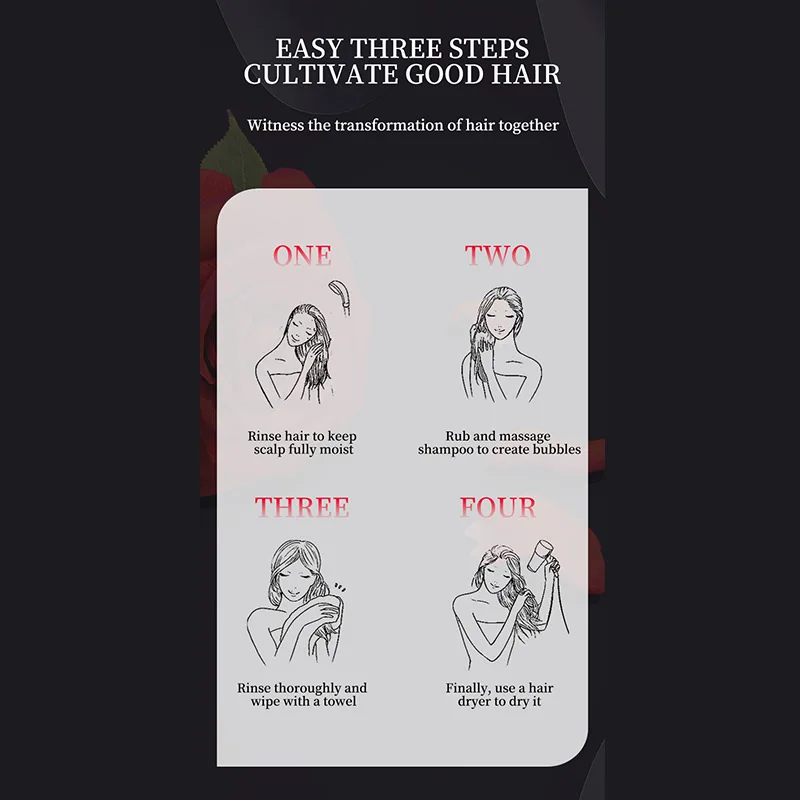 EASY THREE STEPS
CULTIVATE GOOD HAIR

Witness the transformation of hair together

ONE

Rinse hair to keep scalp fully moist

TWO

Rub and massage shampoo to create bubbles

THREE

Rinse thoroughly and wipe with a towel

FOUR

Finally, use a hair dryer to dry it