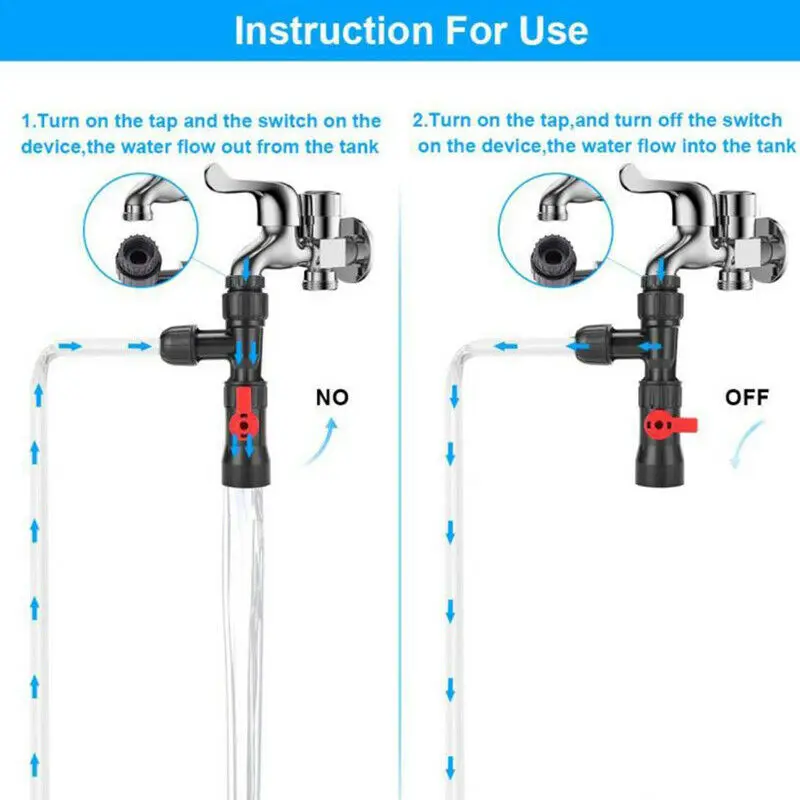 Instruction For Use

1.Turn on the tap and the switch on the device,the water flow out from the tank

NO

2.Turn on the tap,and turn off the switch on the device,the water flow into the tank

OFF