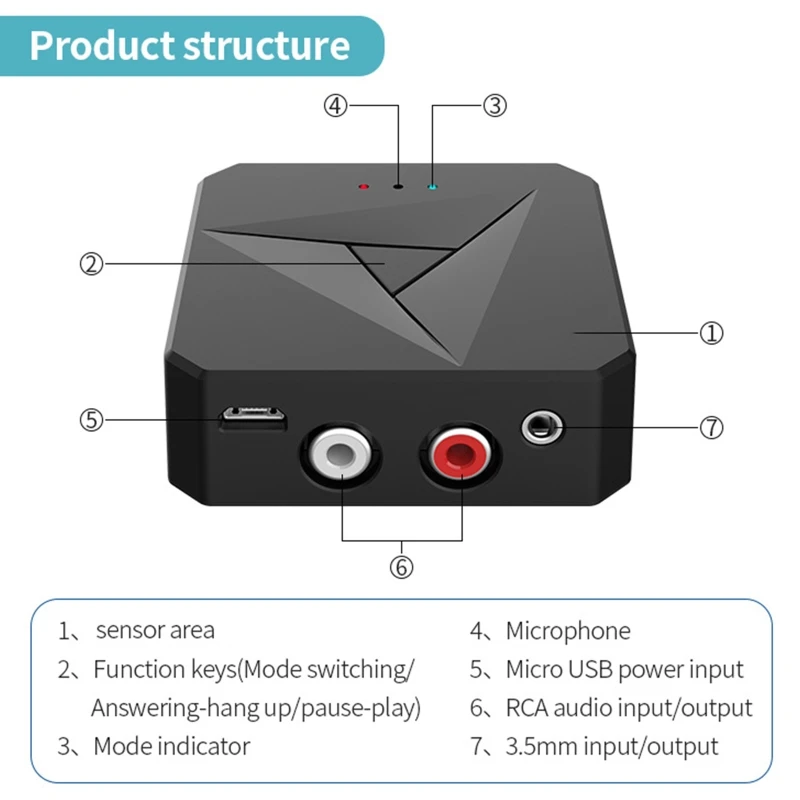 Product structure

④

③

②

①

⑤

⑦

⑥

1、 sensor area
2、Function keys(Mode switching/ Answering-hang up/pause-play)
3、Mode indicator

4、Microphone
5、Micro USB power input
6、RCA audio input/output
7、3.5mm input/output