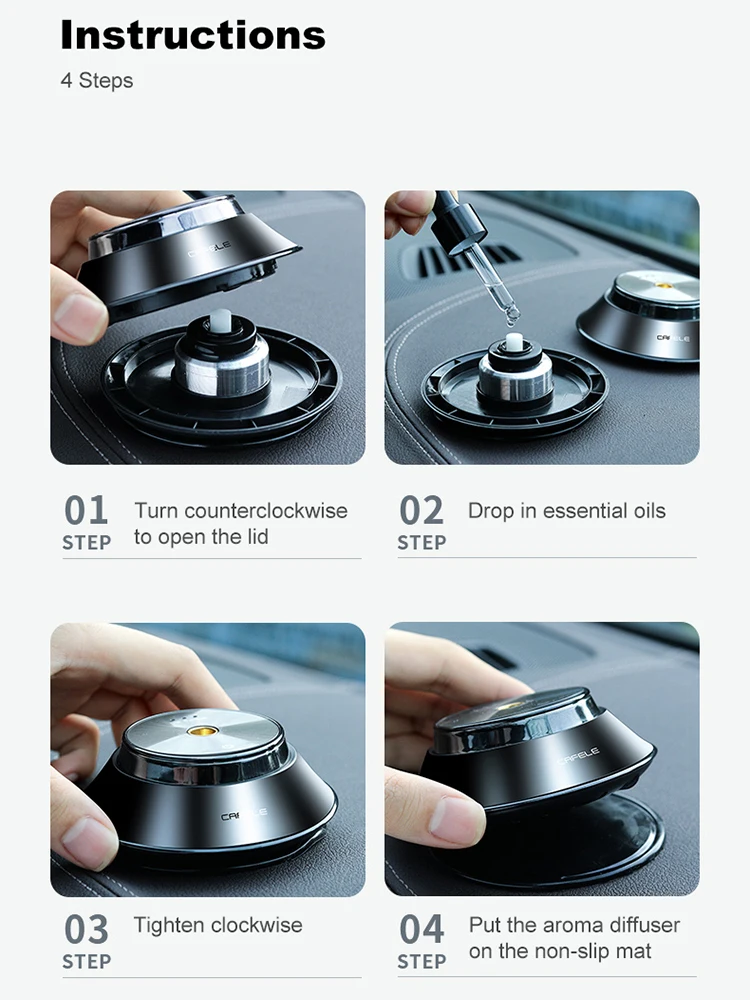 Instructions

4 Steps

CAFELE

CAFELE

01 STEP Turn counterclockwise to open the lid

02 STEP Drop in essential oils

CAFELE

CAFELE

03 STEP Tighten clockwise

04 STEP Put the aroma diffuser on the non-slip mat