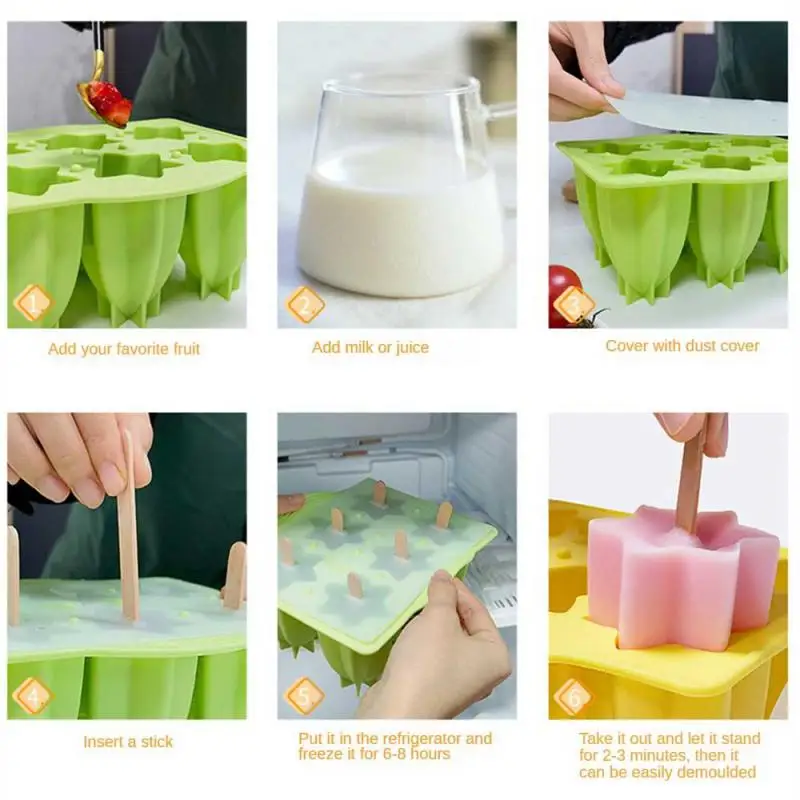 1

Add your favorite fruit

2

Add milk or juice

3

Cover with dust cover

4

Insert a stick

5

Put it in the refrigerator and freeze it for 6-8 hours

6

Take it out and let it stand for 2-3 minutes, then it can be easily demoulded