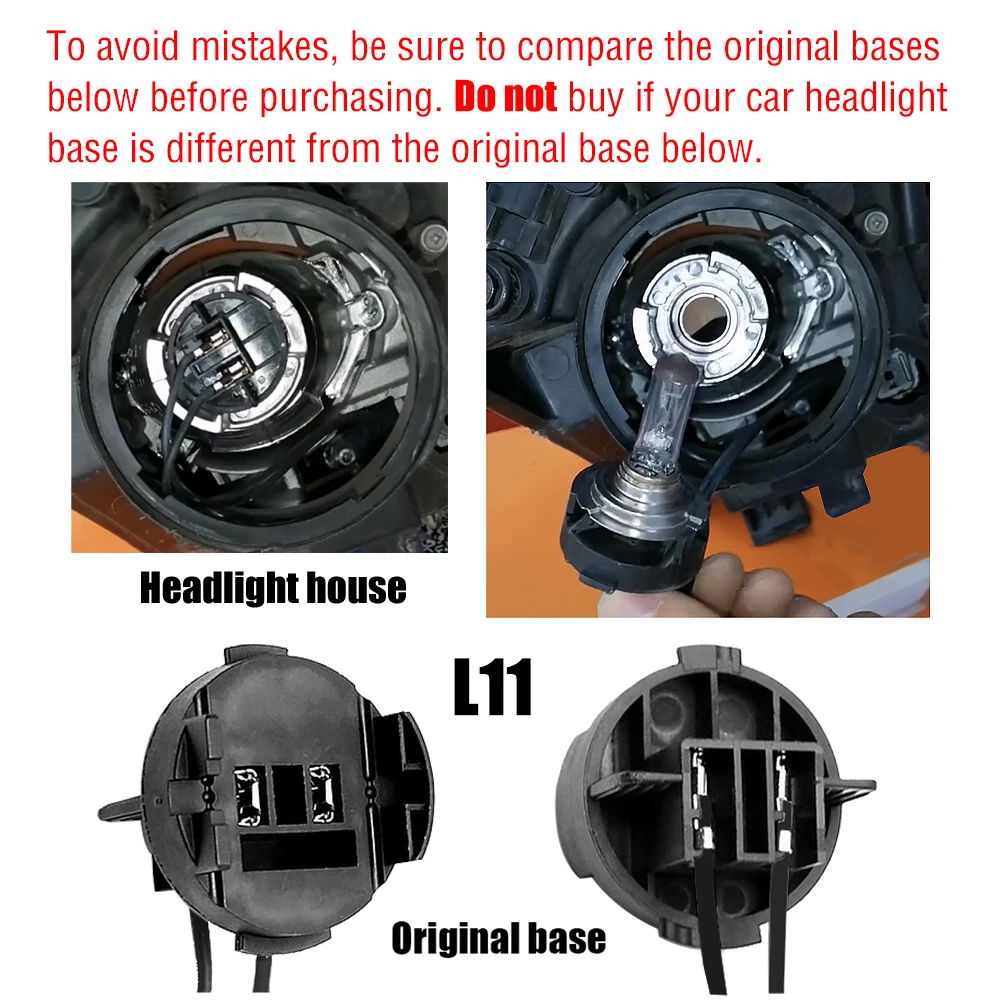 To avoid mistakes, be sure to compare the original bases below before purchasing. Do not buy if your car headlight base is different from the original base below.

Headlight house

L11

Original base