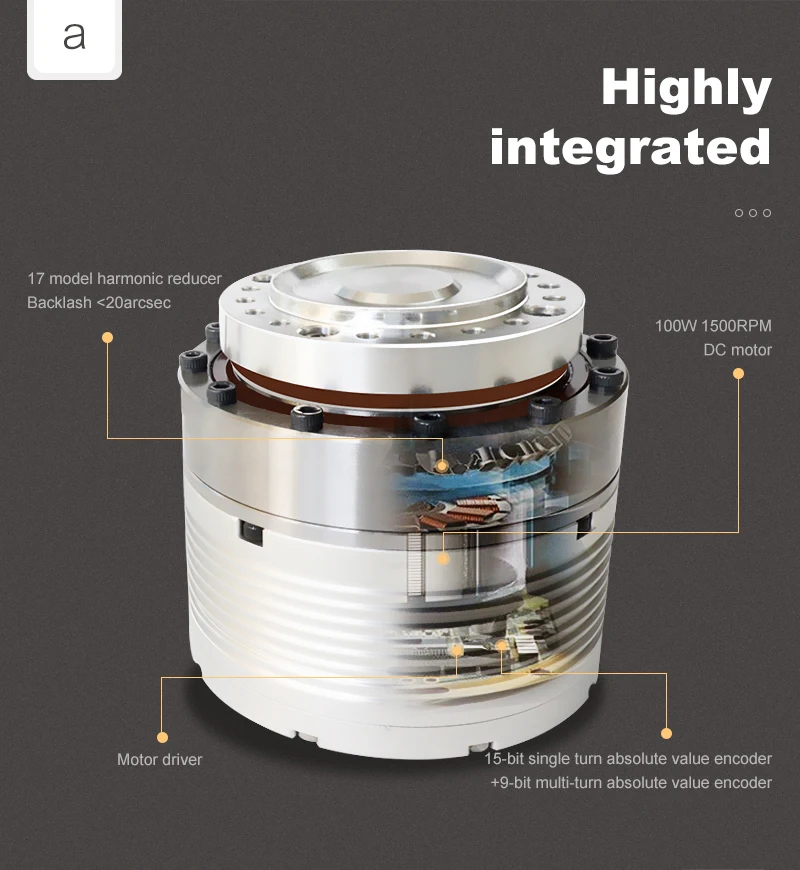 a

Highly integrated

17 model harmonic reducer
Backlash <20arcsec

100W 1500RPM
DC motor

Motor driver

15-bit single turn absolute value encoder
+9-bit multi-turn absolute value encoder