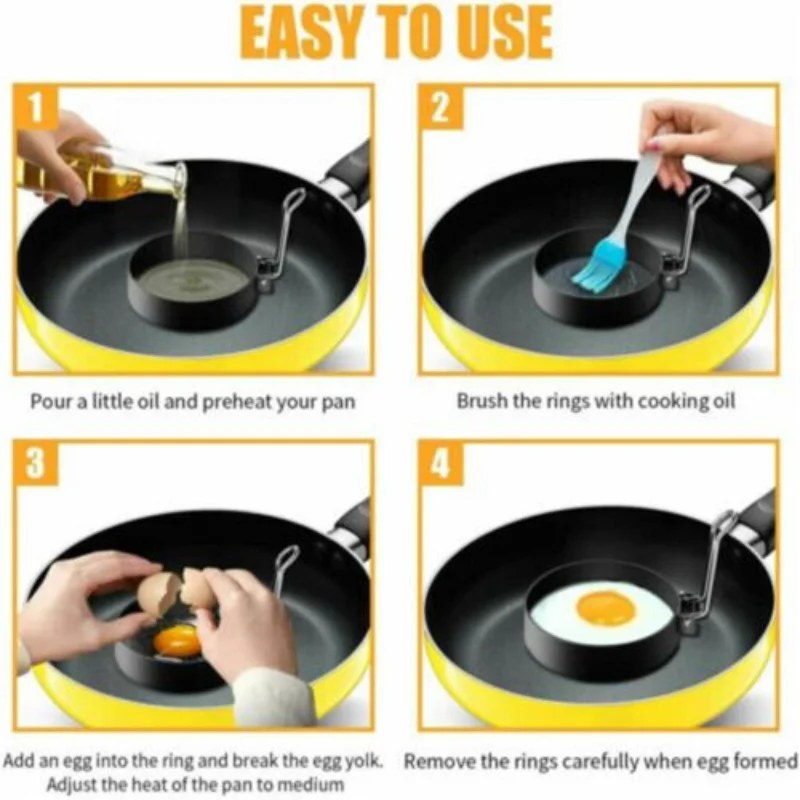 EASY TO USE

1

Pour a little oil and preheat your pan

2

Brush the rings with cooking oil

3

Add an egg into the ring and break the egg yolk. Adjust the heat of the pan to medium

4

Remove the rings carefully when egg formed