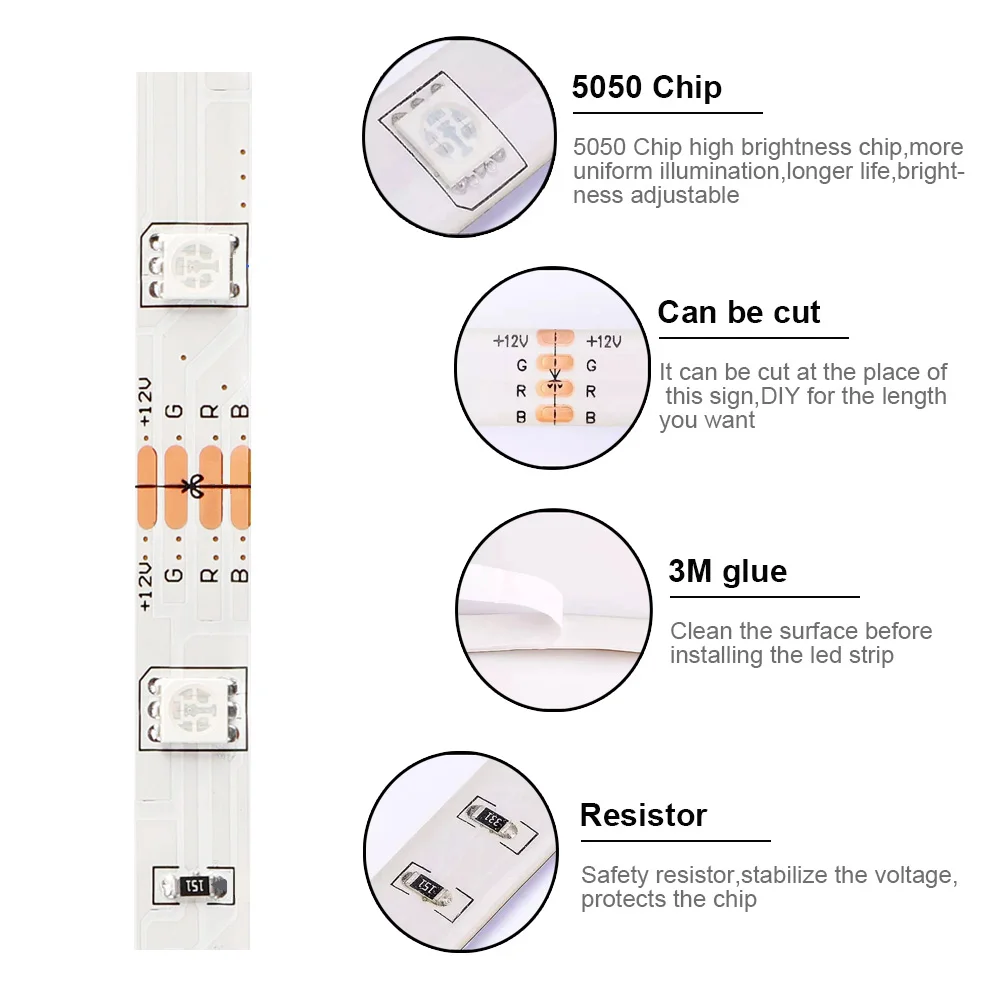 +12V
G
R
B
+12V
G
R
B
151

5050 Chip

5050 Chip high brightness chip,more uniform illumination,longer life,brightness adjustable

+12V +12V
G G
R R
B B

Can be cut

It can be cut at the place of this sign,DIY for the length you want

3M glue

Clean the surface before installing the led strip

331
151

Resistor

Safety resistor,stabilize the voltage, protects the chip