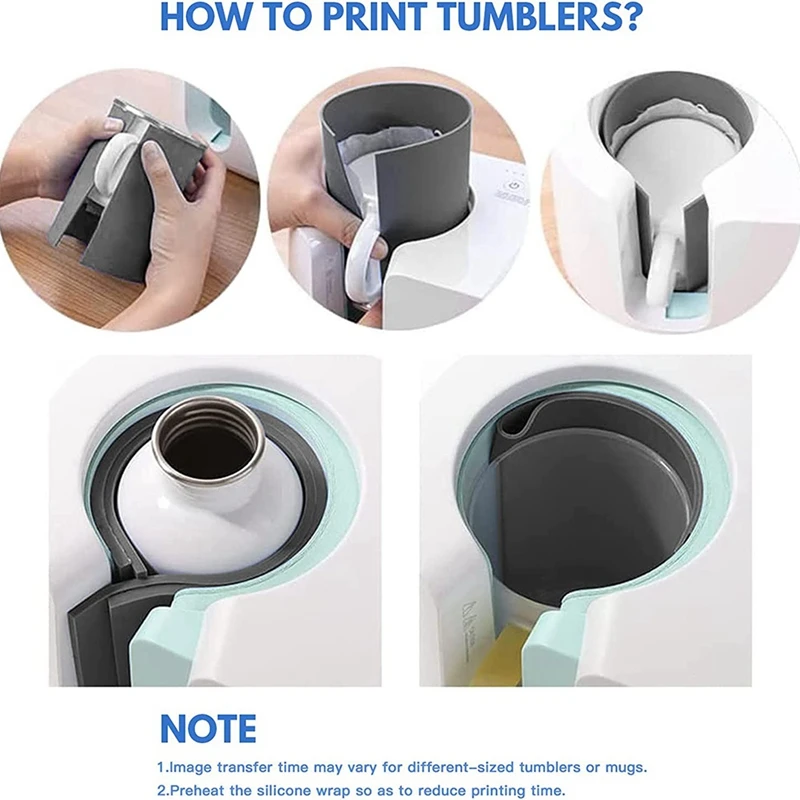 HOW TO PRINT TUMBLERS?

NOTE

1.Image transfer time may vary for different-sized tumblers or mugs.

2.Preheat the silicone wrap so as to reduce printing time.