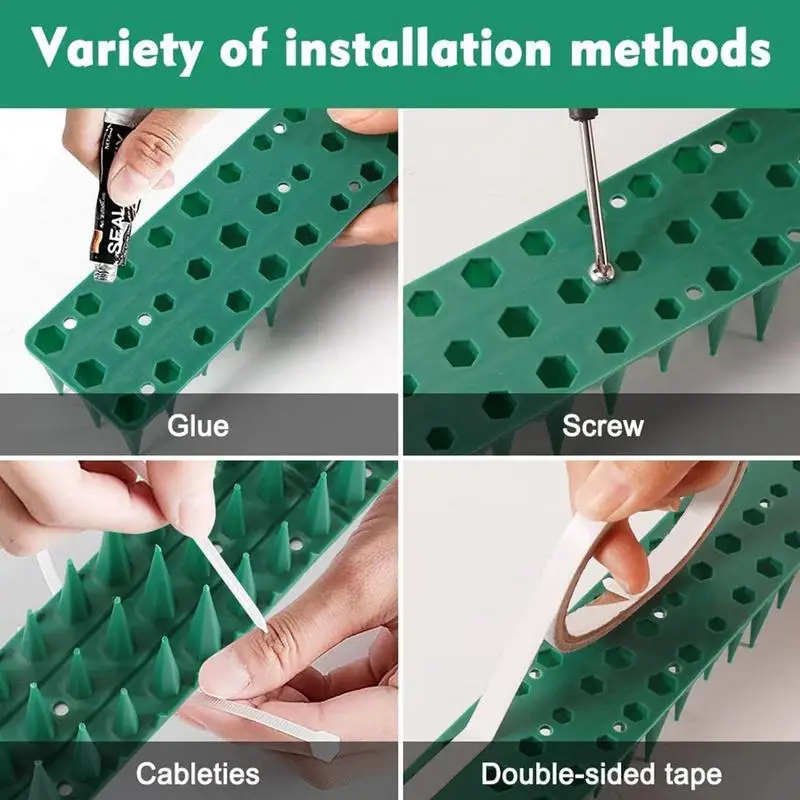 Variety of installation methods

SEAL

Glue

Screw

Cableties

Double-sided tape