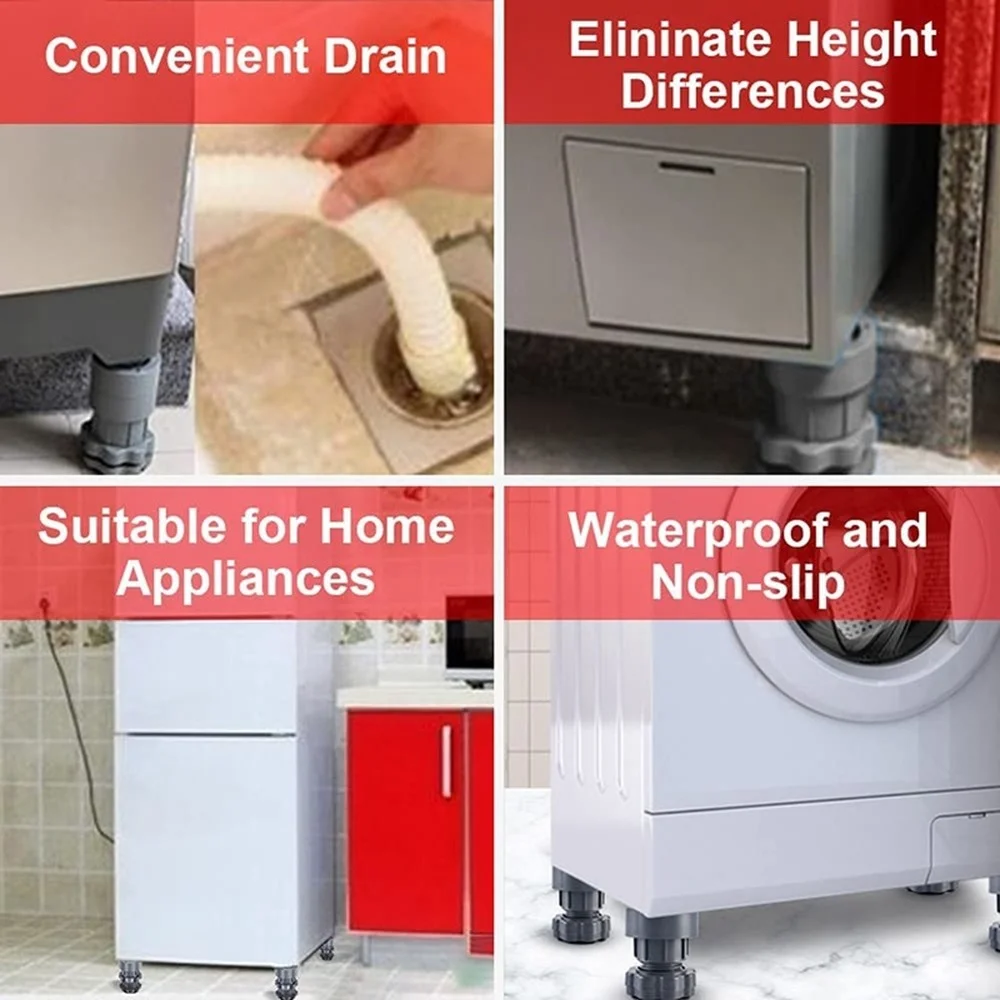 Convenient Drain

Elininate Height Differences

Suitable for Home Appliances

Waterproof and Non-slip