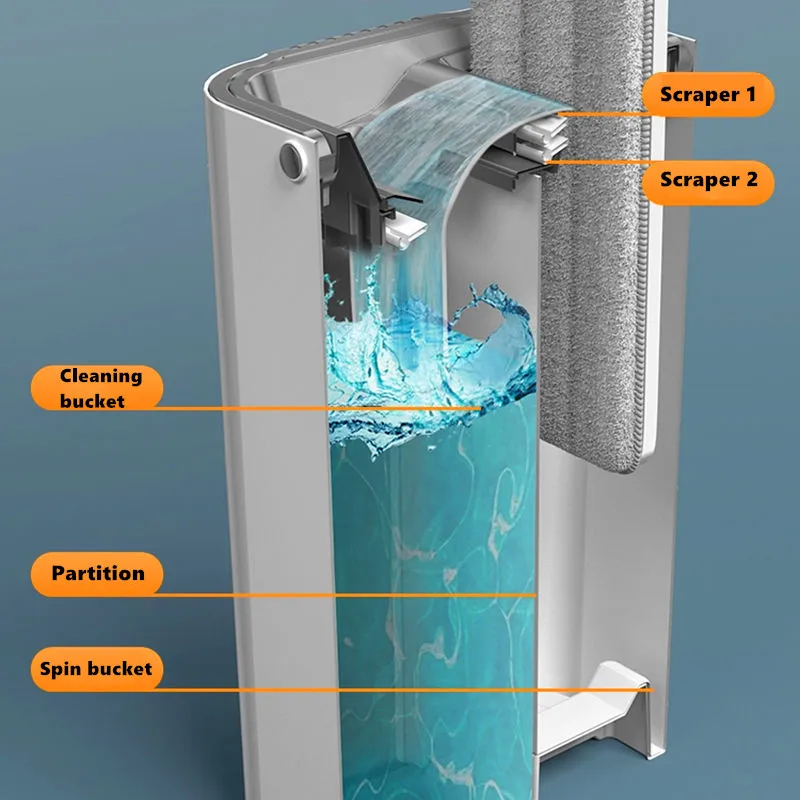 Scraper 1

Scraper 2

Cleaning bucket

Partition

Spin bucket